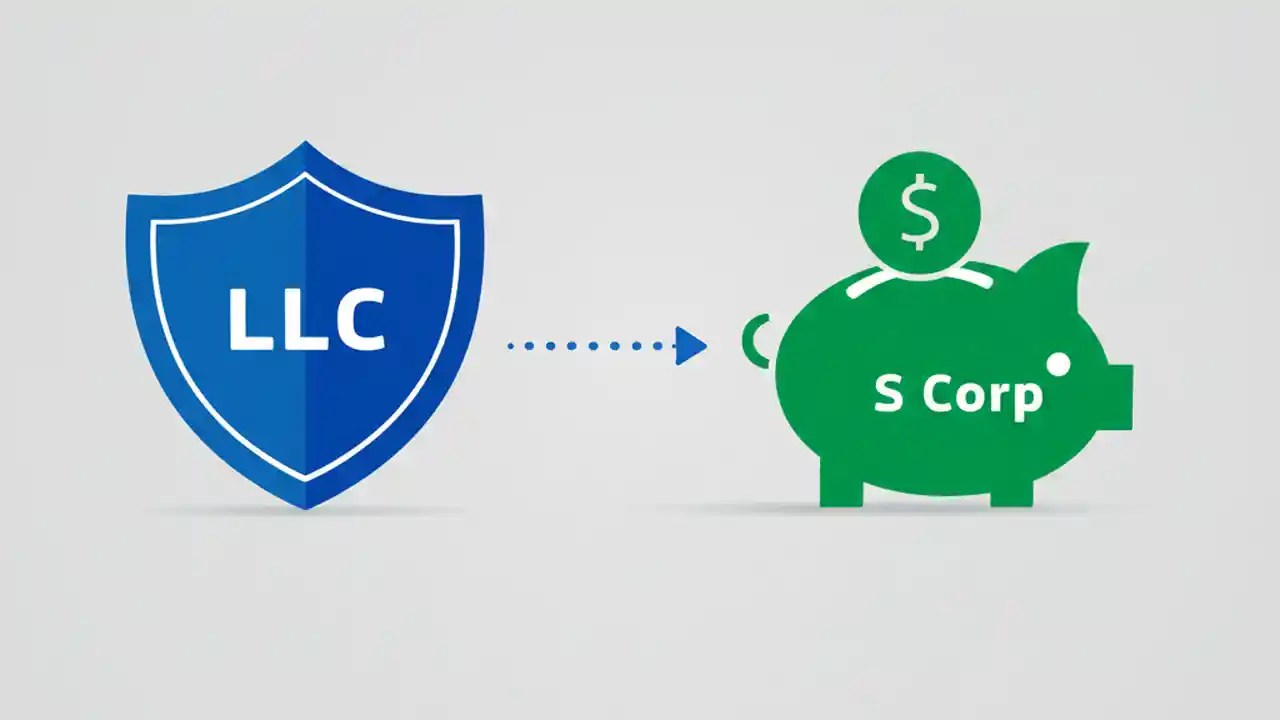 LLC

$

S Corp