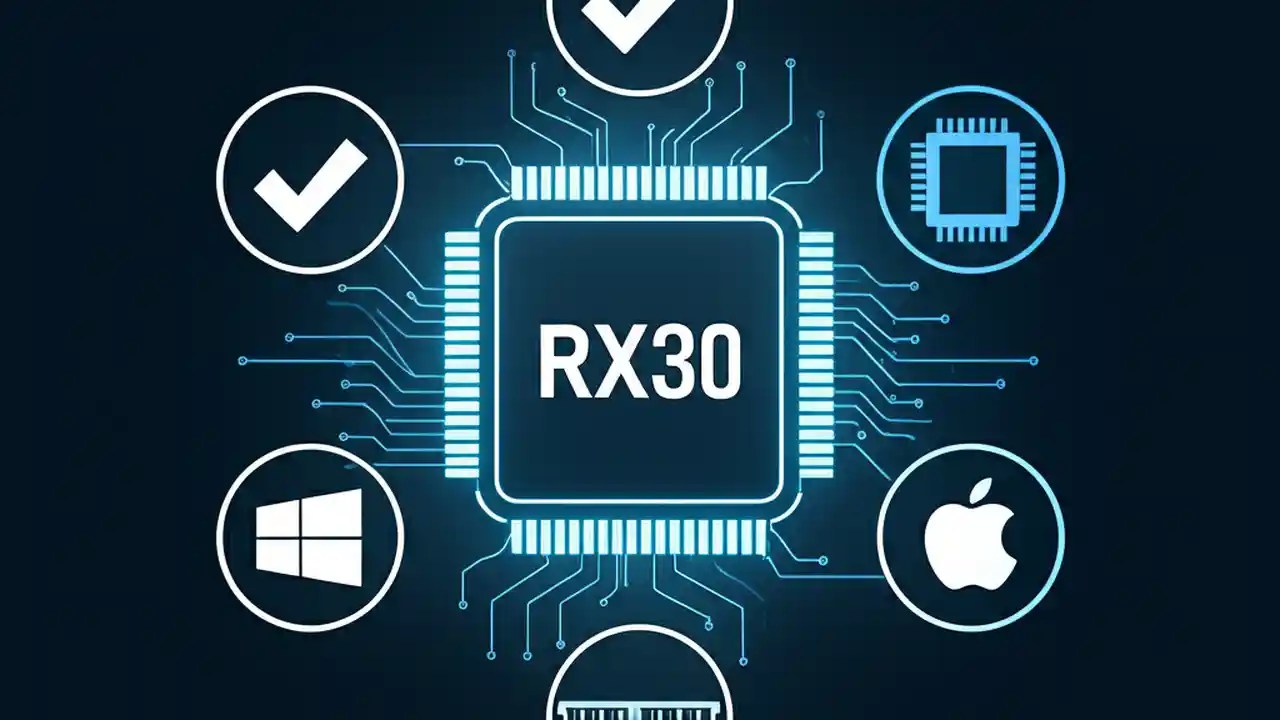 RX30