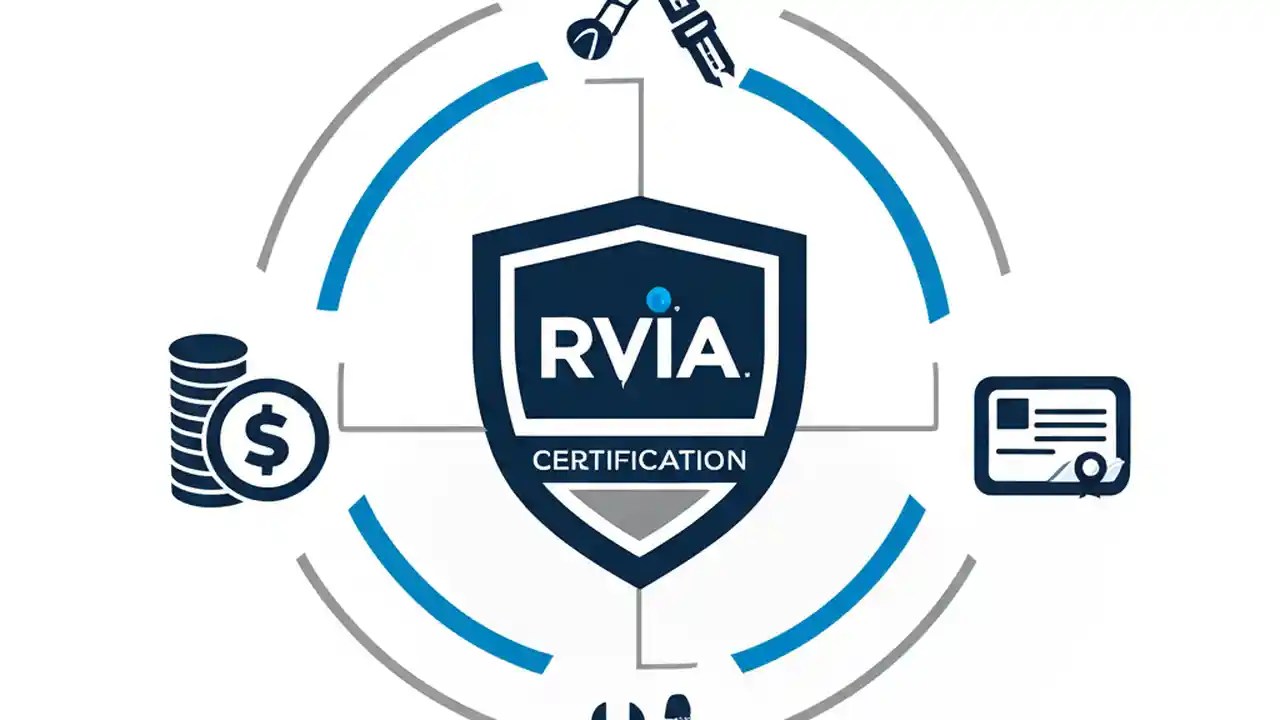 RVIA

CERTIFICATION

$