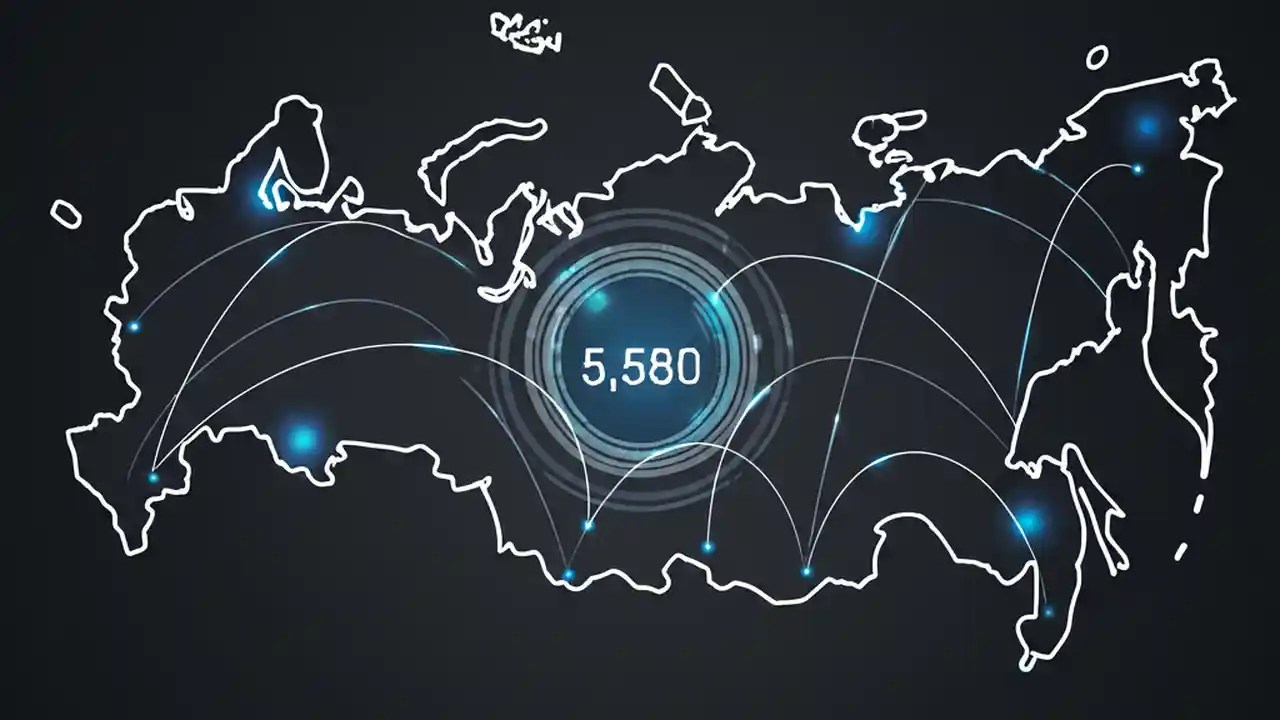 5,580