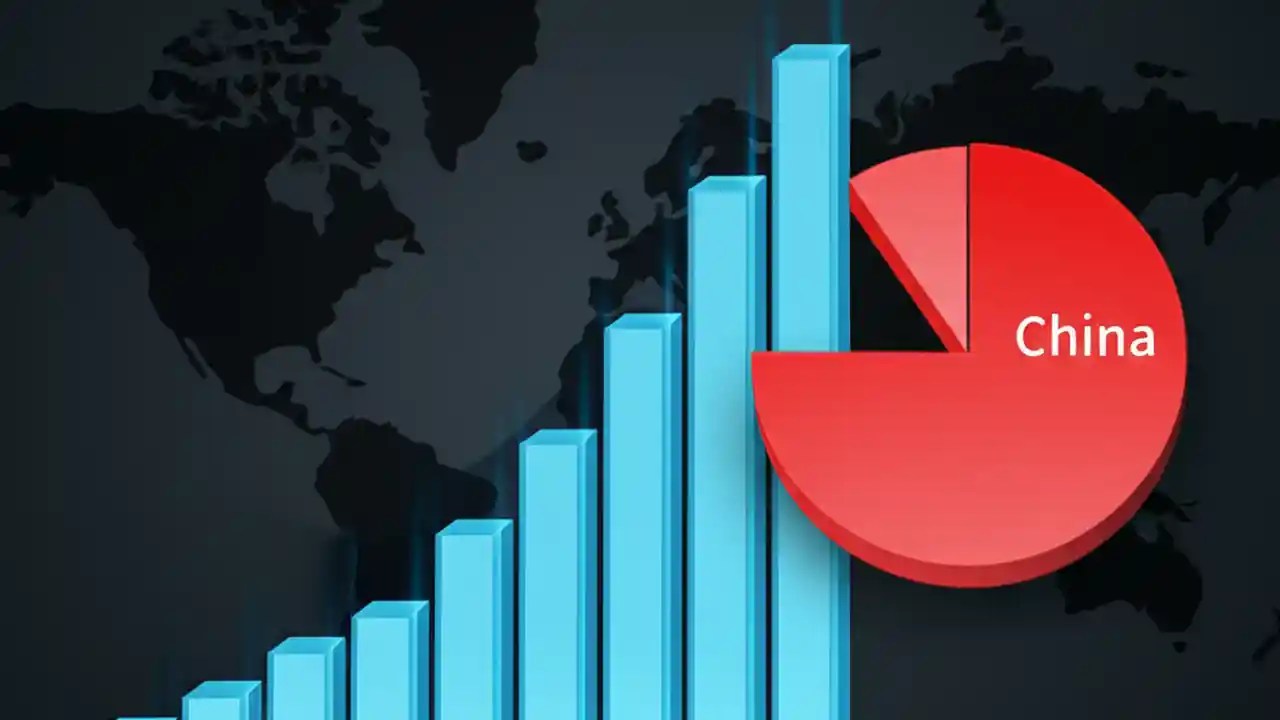 China