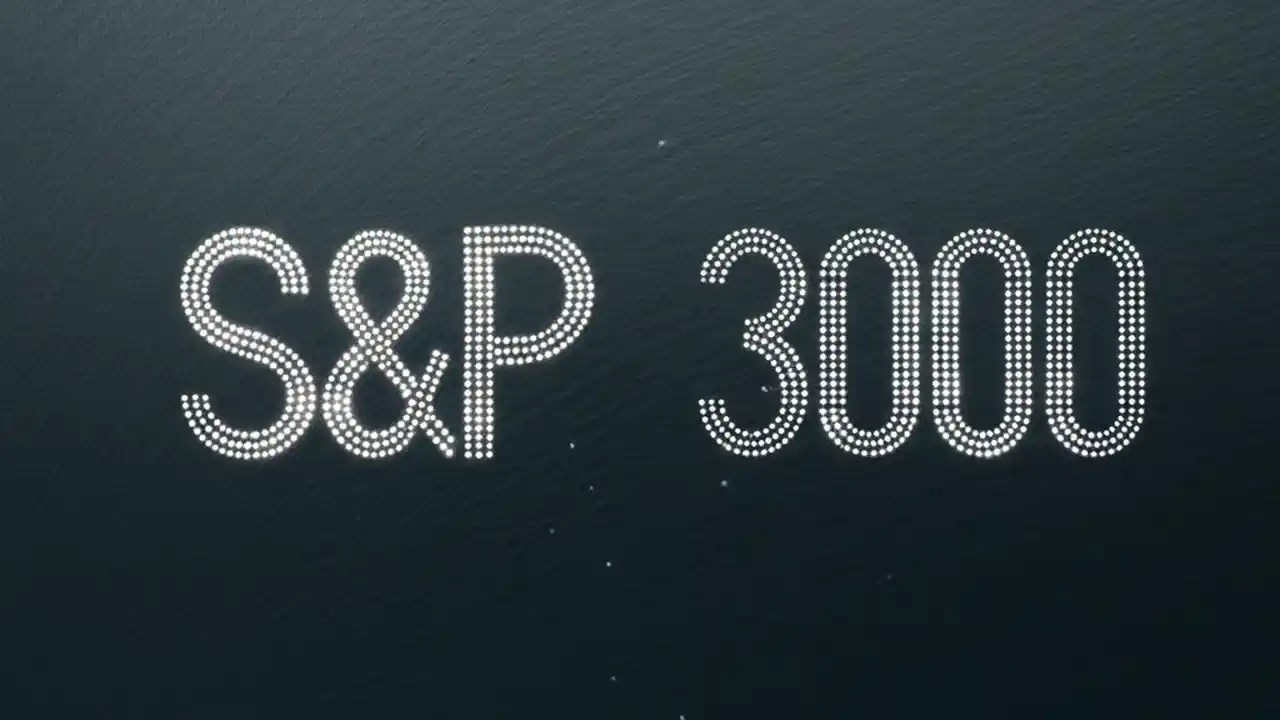 S&P 3000