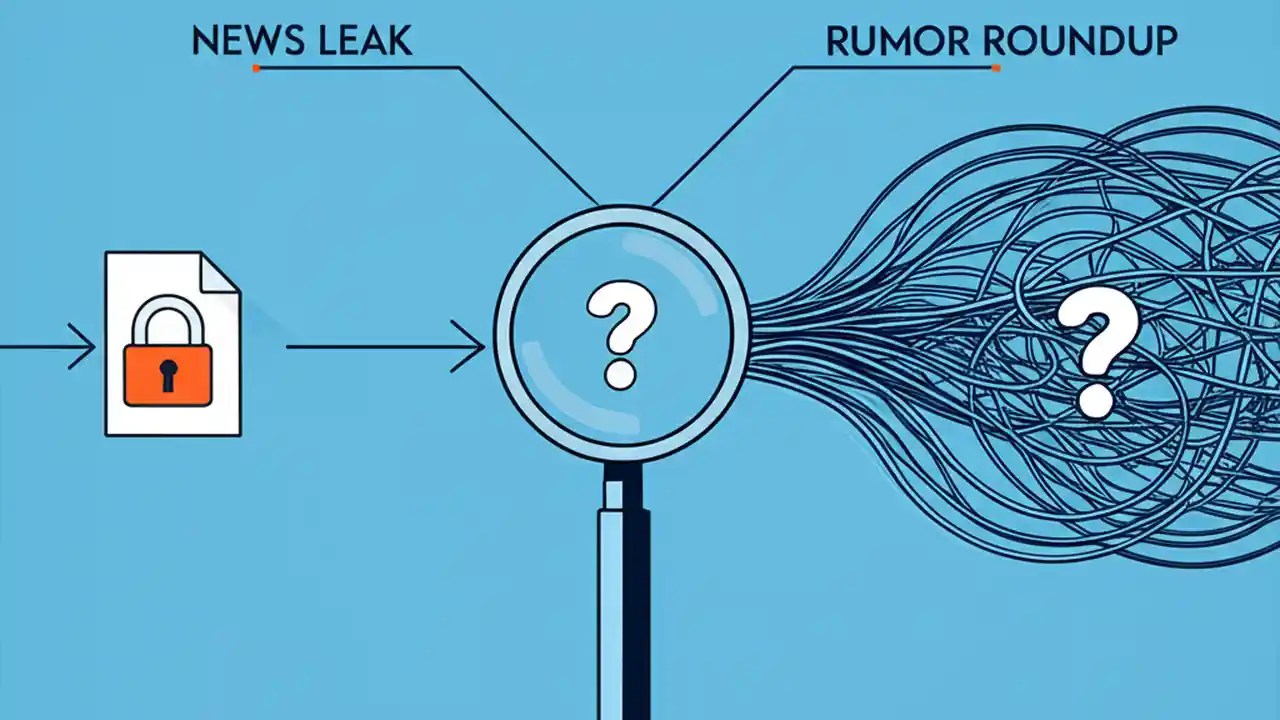 NEWS LEAK

RUMOR ROUNDUP

?

?