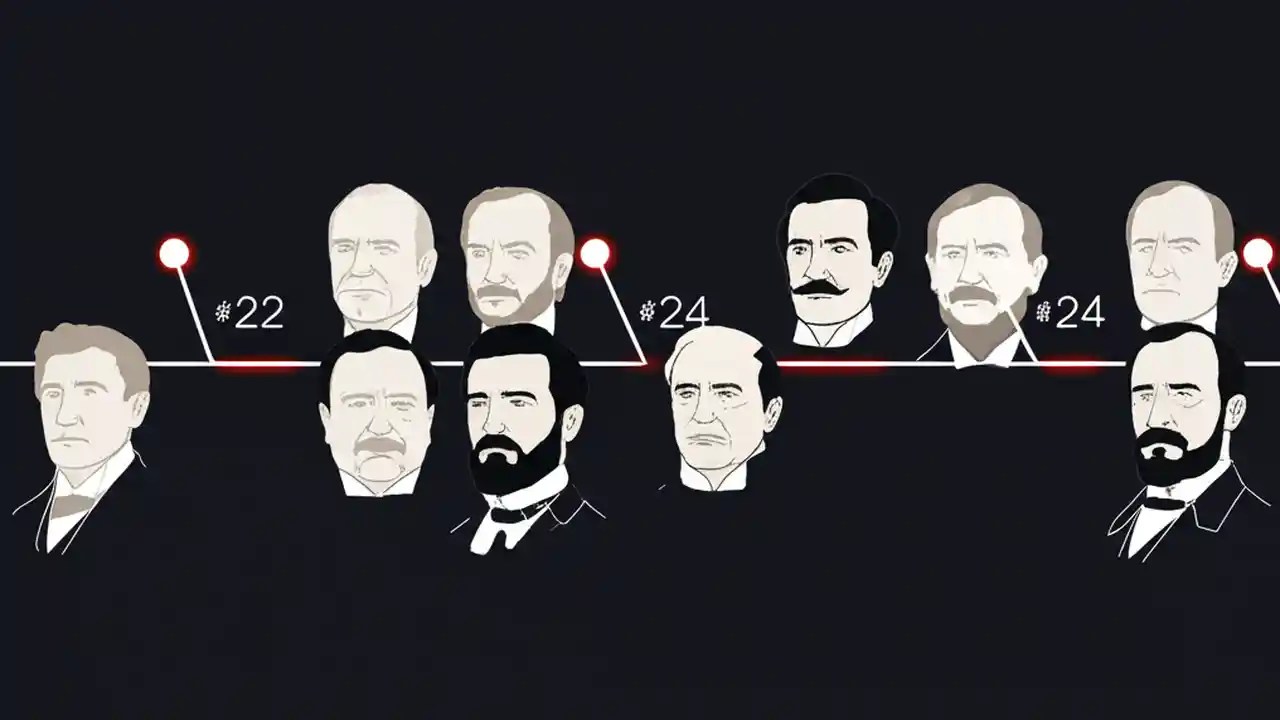 #22

#24

#24