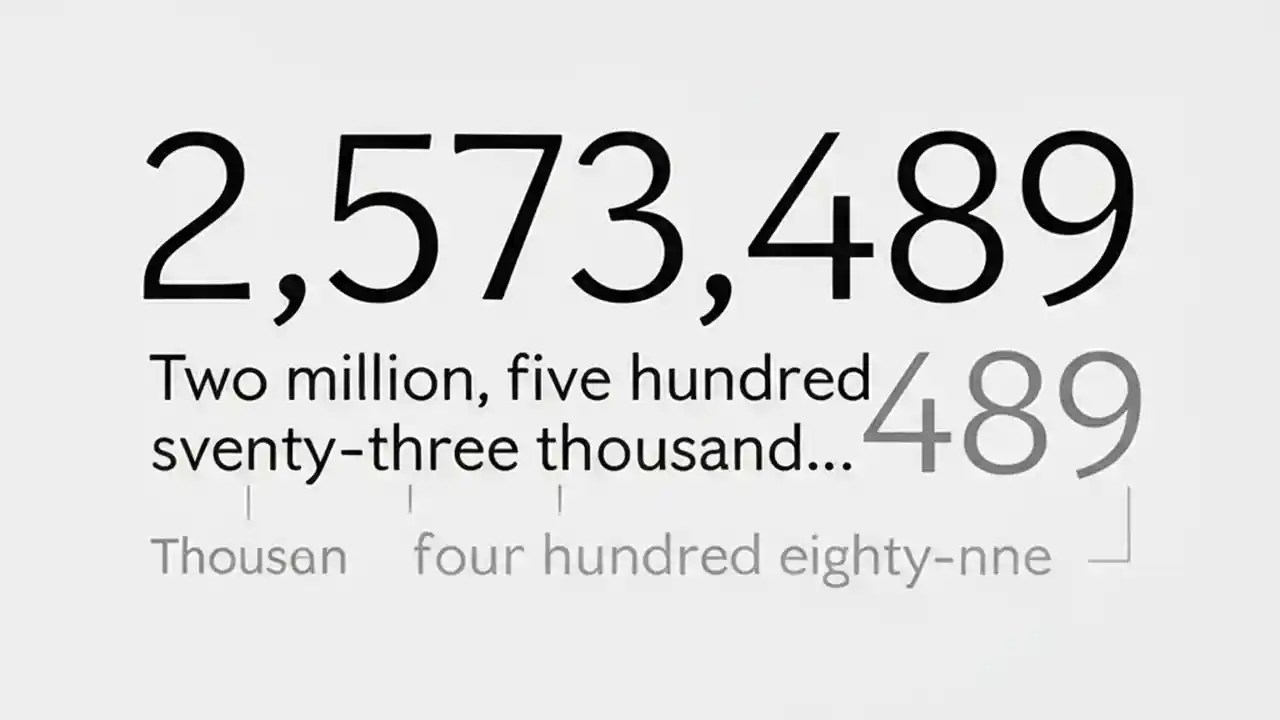 2,573,489

Two million, five hundred sventy-three thousand... 489

Thousan four hundred eighty-nne