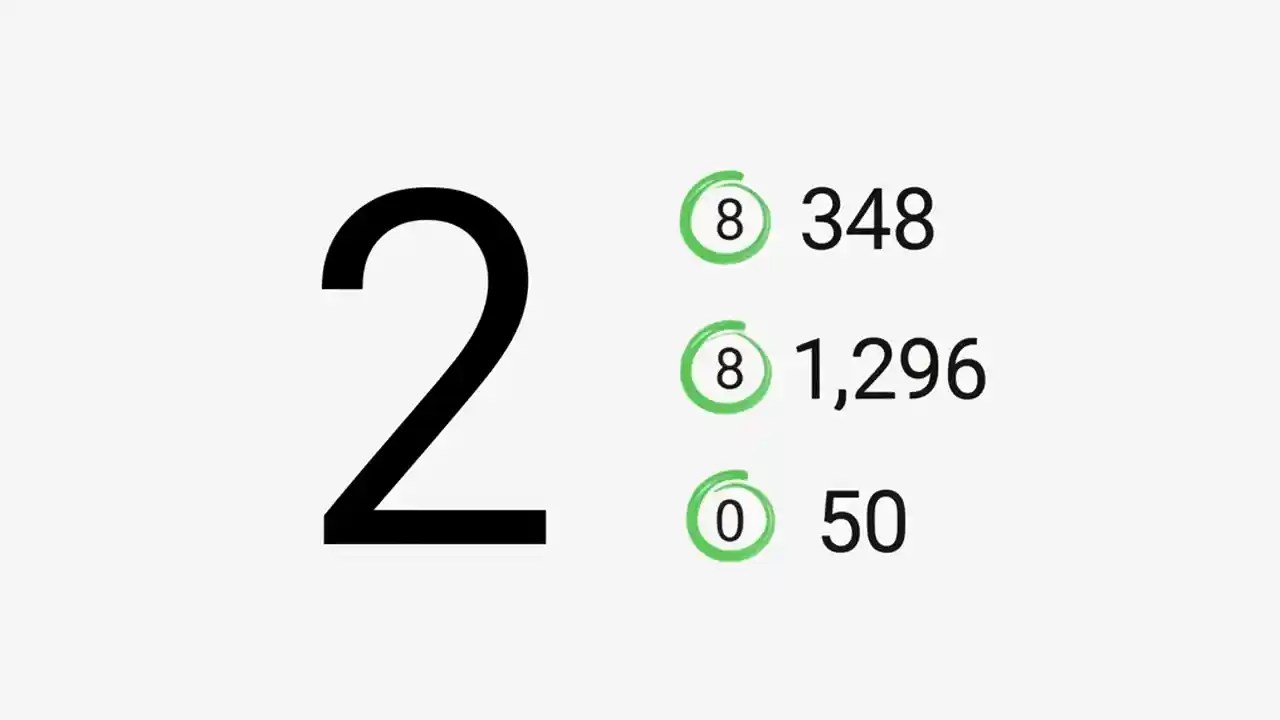 2

8 348

8 1,296

0 50