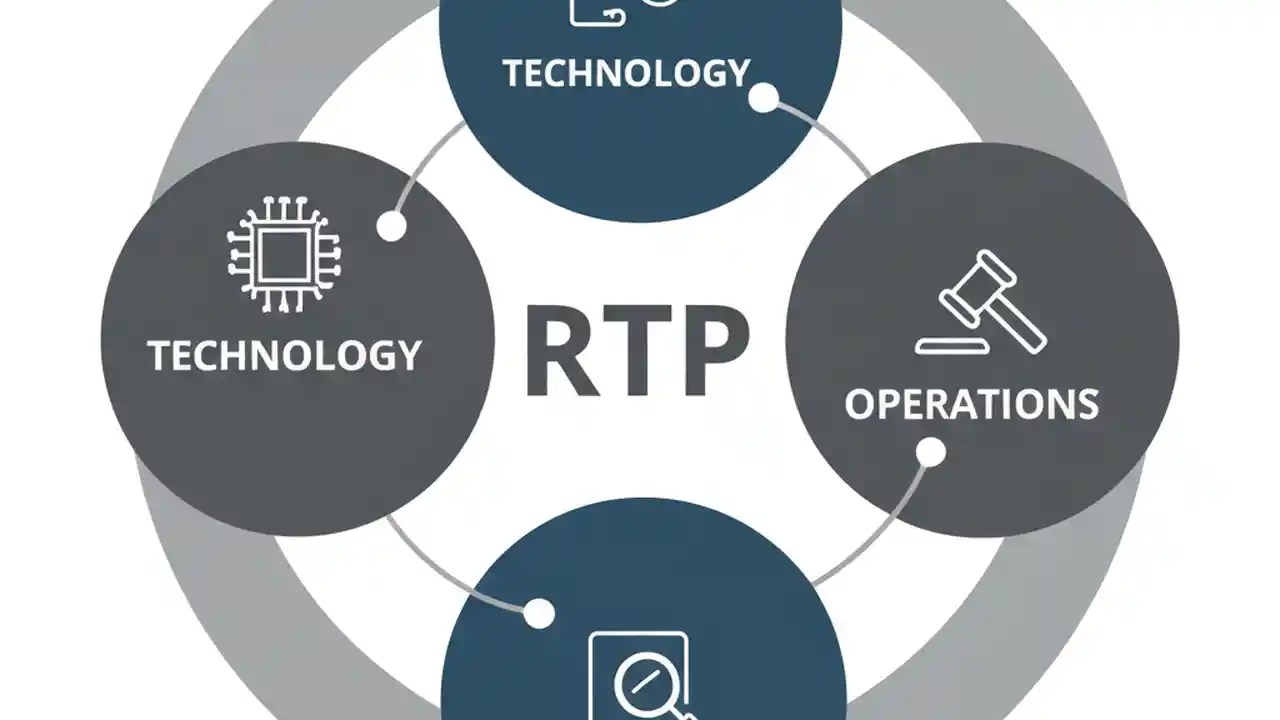 TECHNOLOGY

TECHNOLOGY

RTP

OPERATIONS