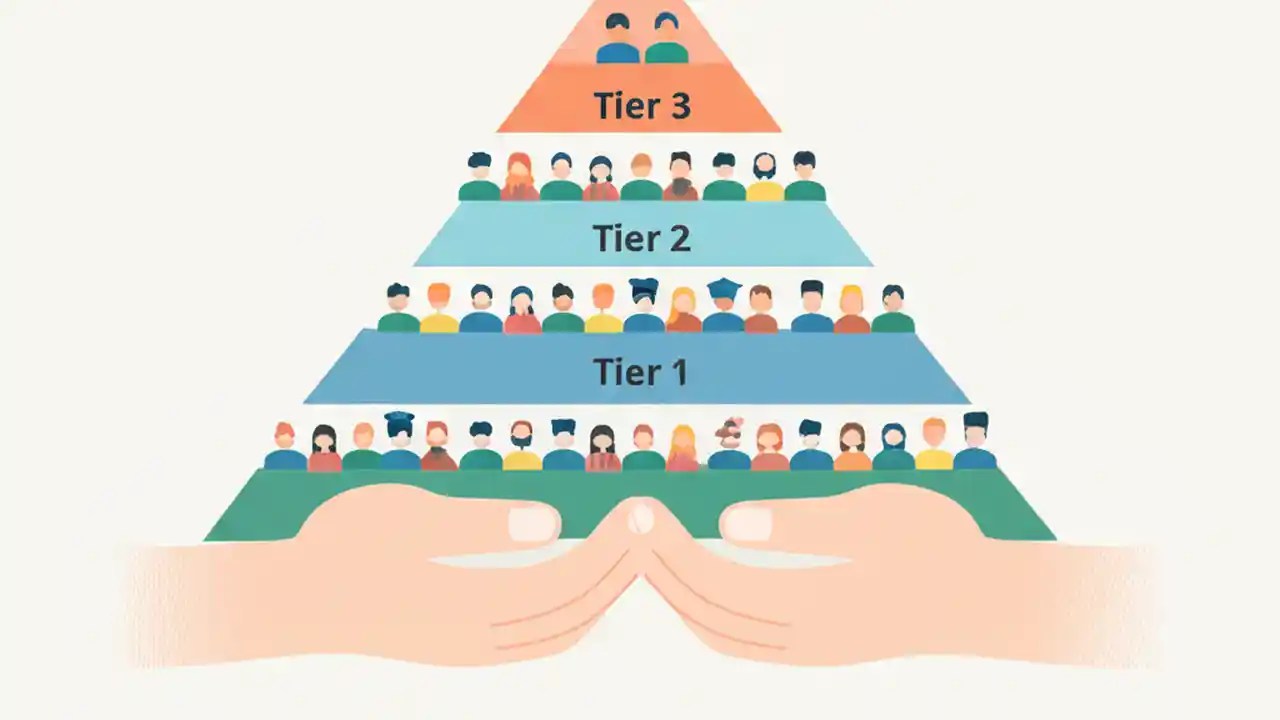 Tier 3

Tier 2

Tier 1