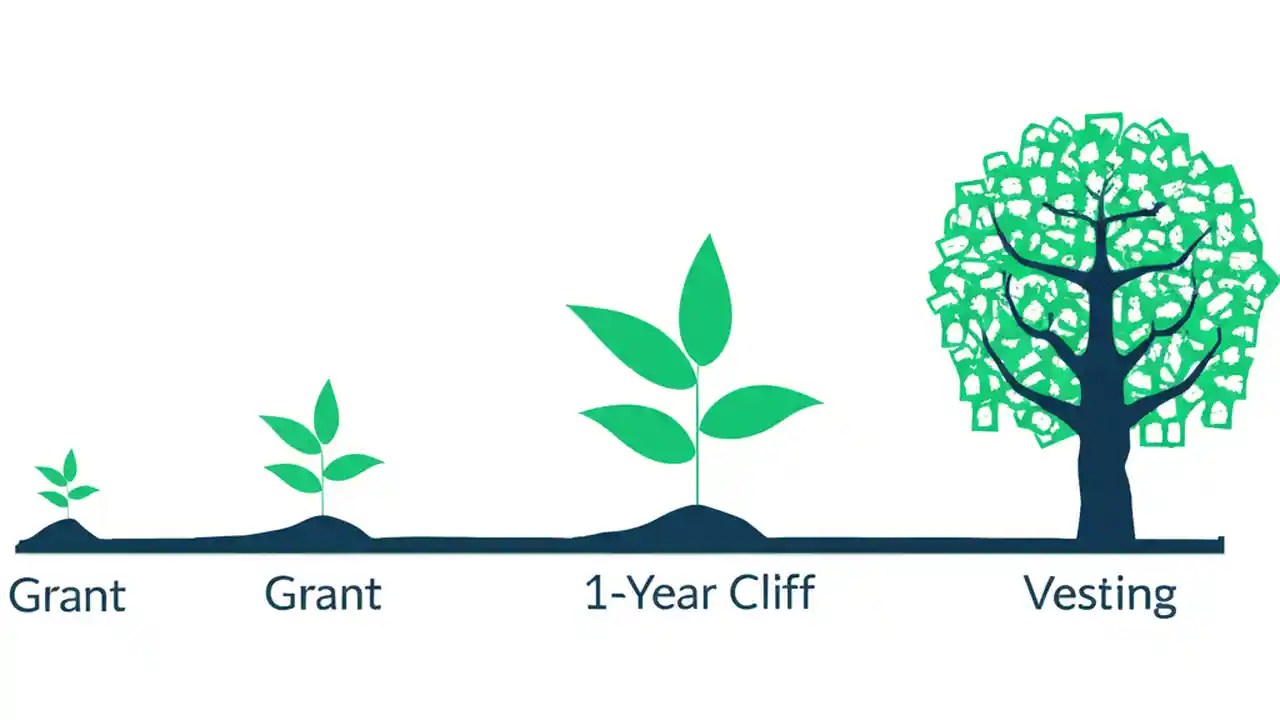 Grant

Grant

1-Year Cliff

Vesting