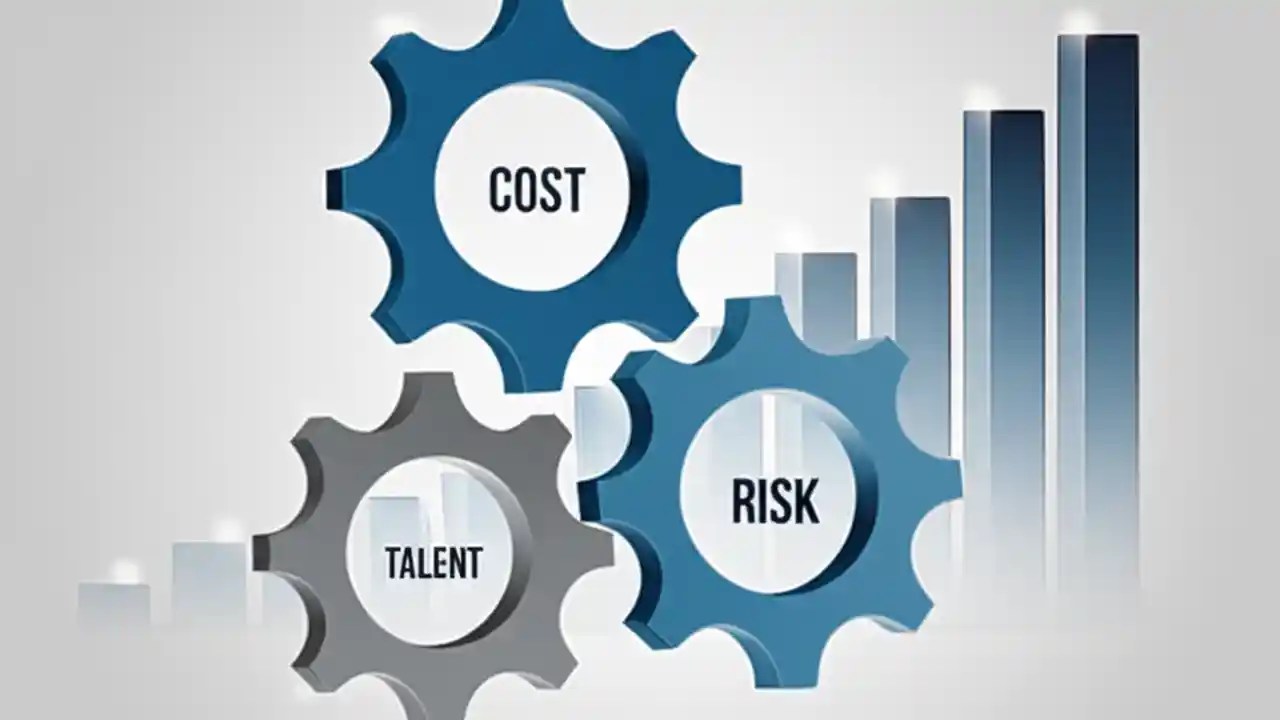 COST

TALENT

RISK