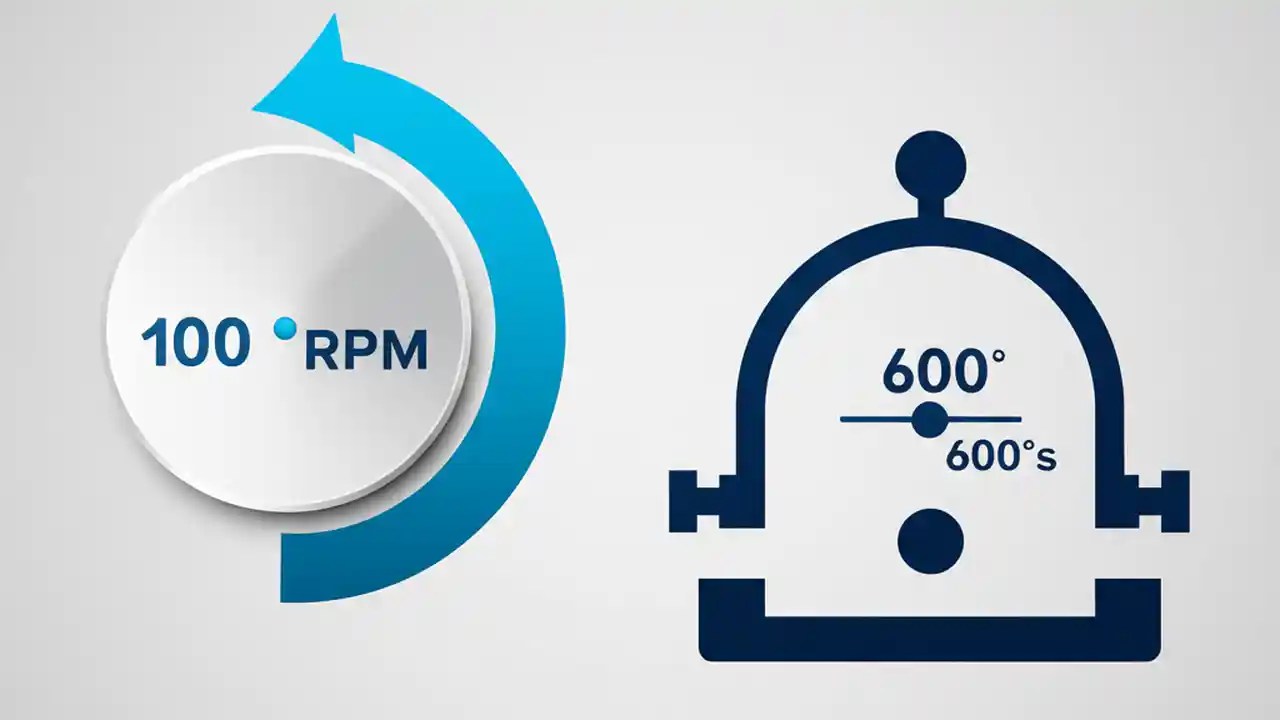 100 RPM

600°

600°s