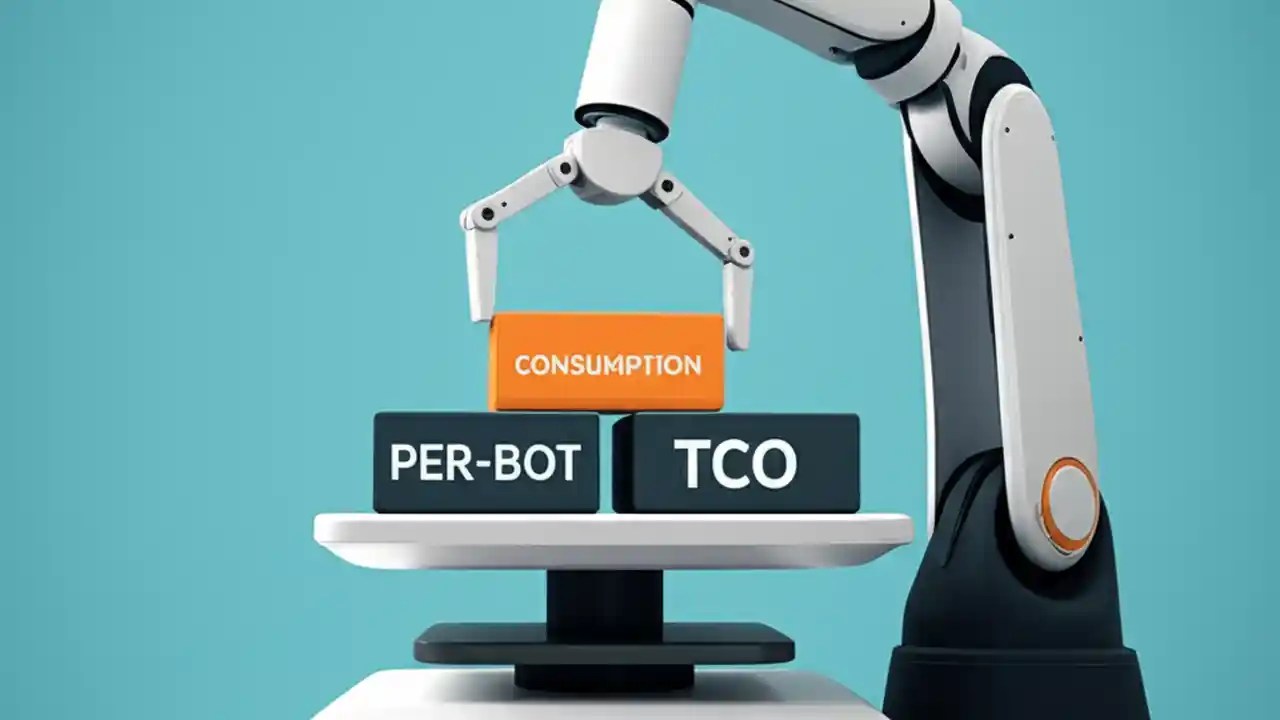 CONSUMPTION

PER-BOT

TCO