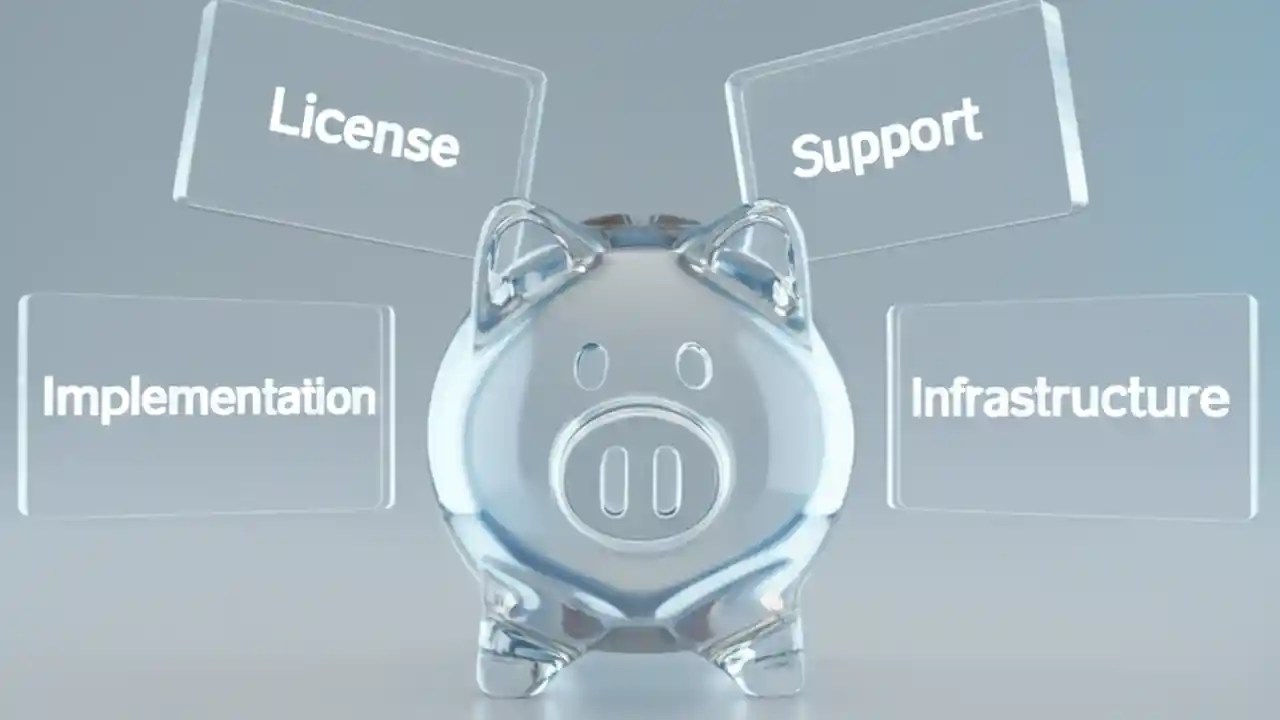 License

Support

Implementation

Infrastructure