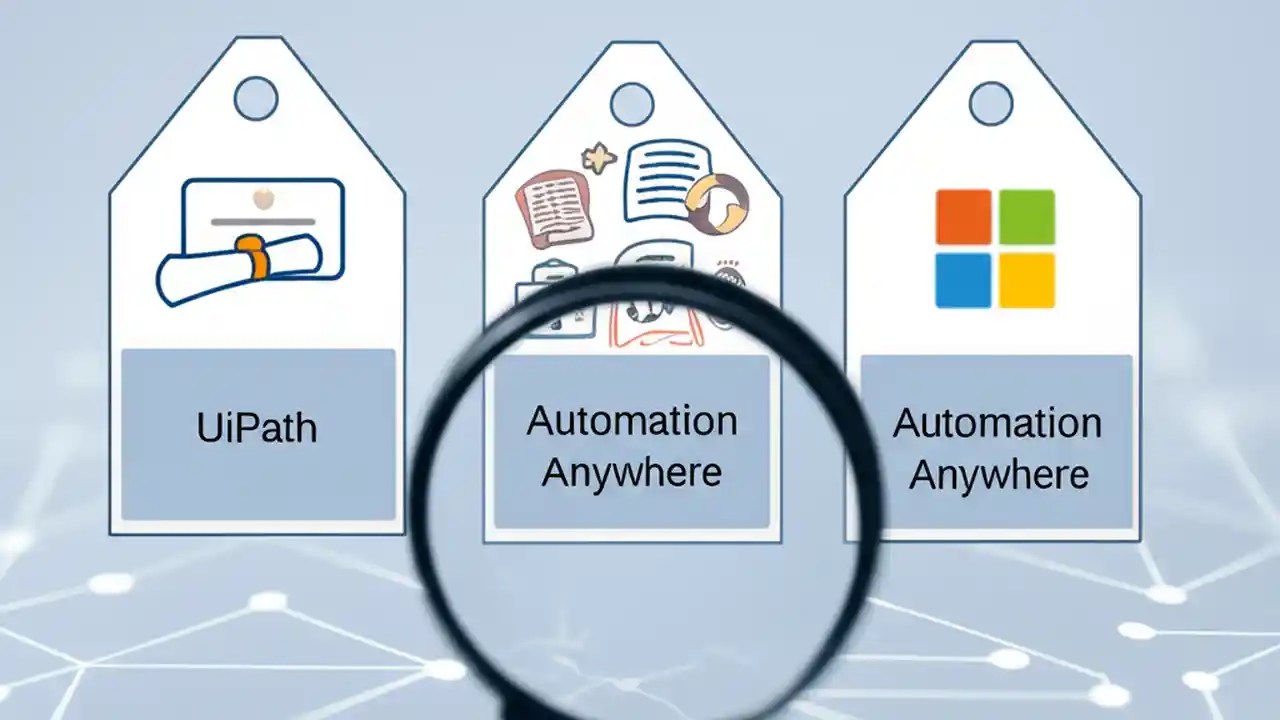 UiPath

Automation Anywhere

Automation Anywhere