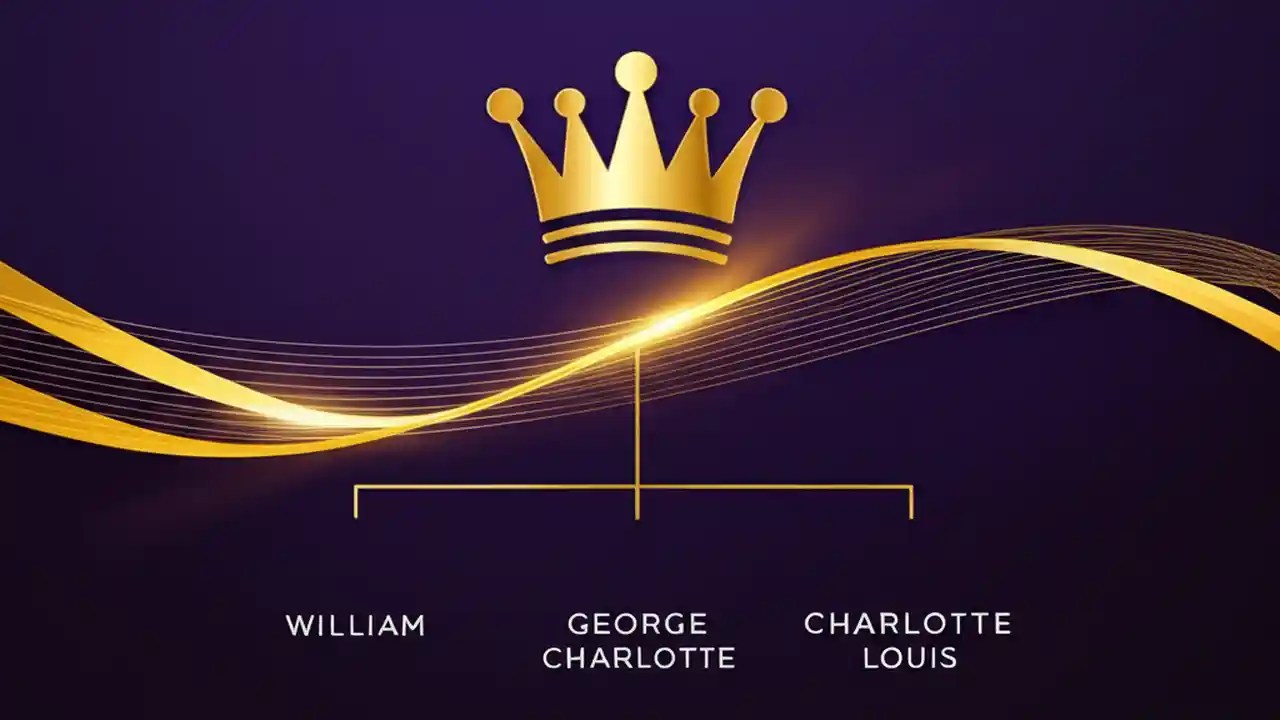 WILLIAM

GEORGE
CHARLOTTE

CHARLOTTE
LOUIS