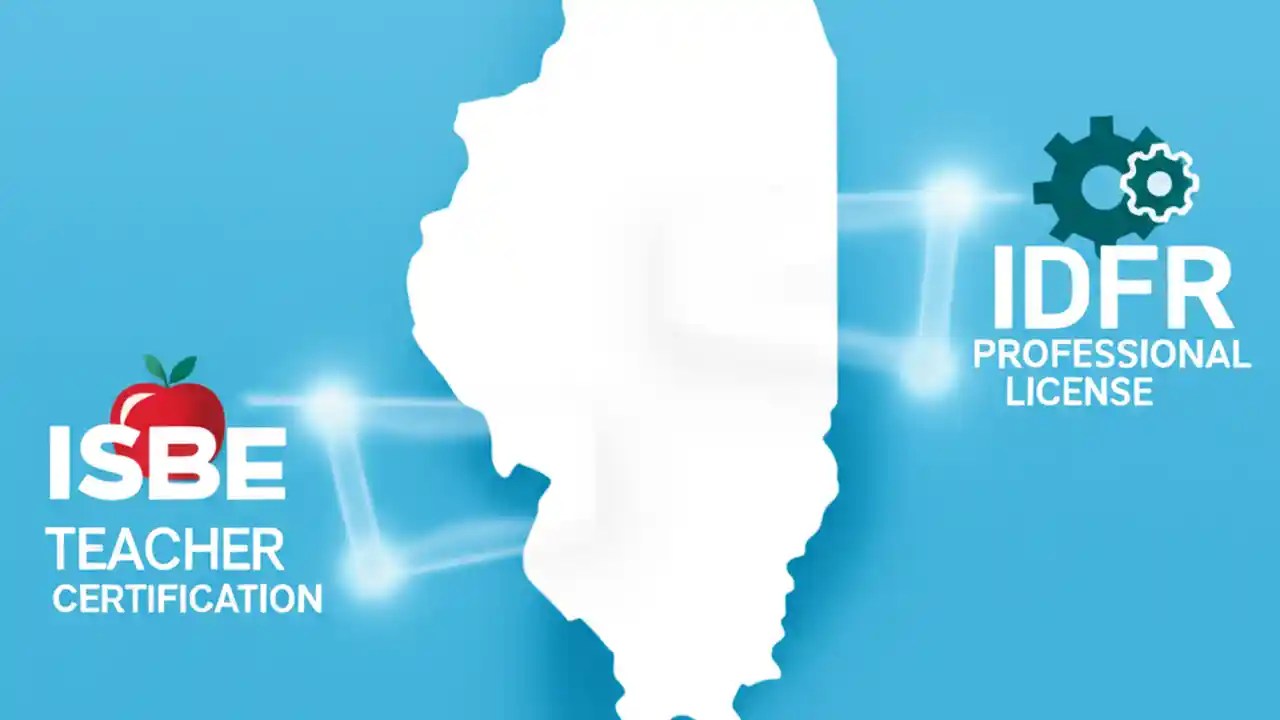 ISBE
TEACHER
CERTIFICATION

IDFR
PROFESSIONAL
LICENSE