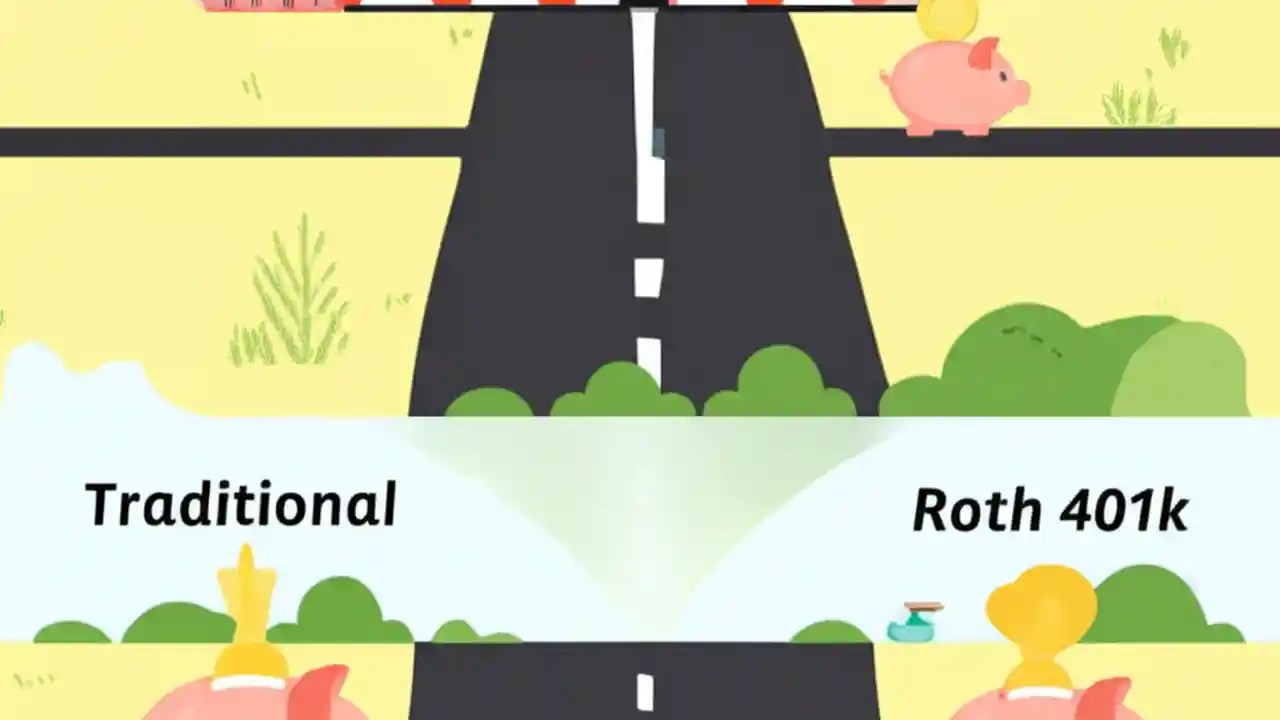 Traditional

Roth 401k