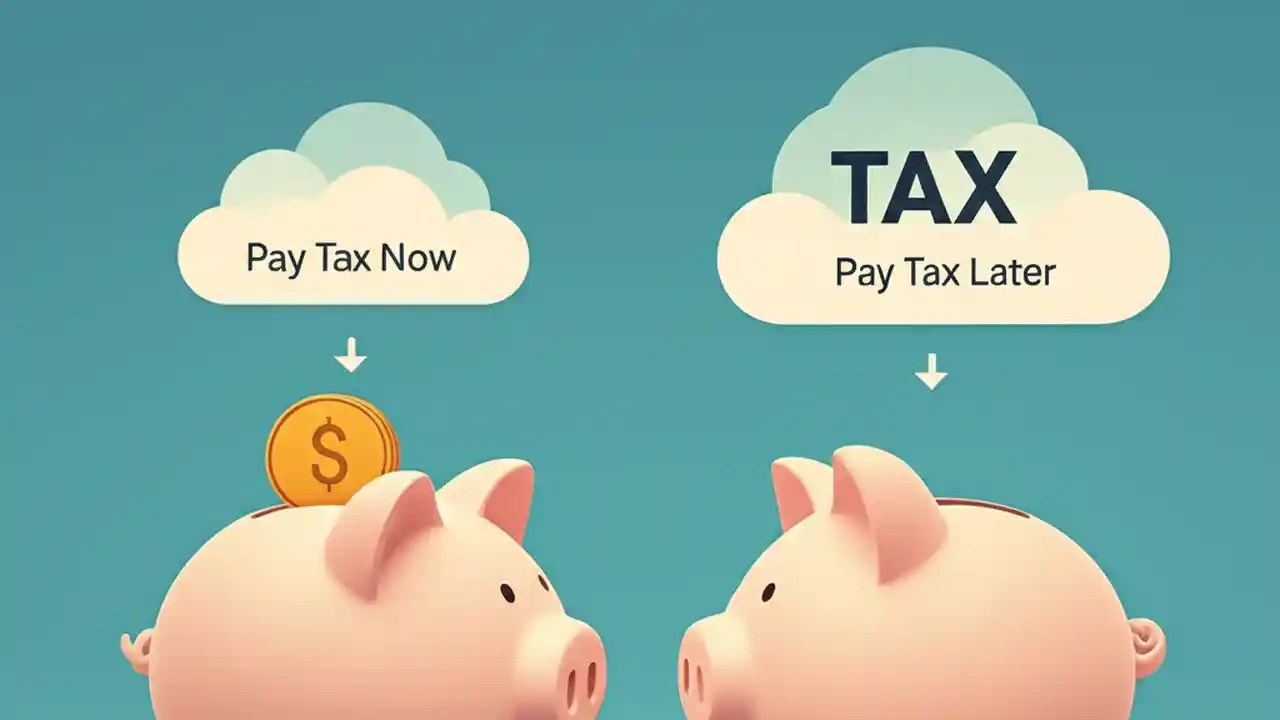 Pay Tax Now

$

TAX
Pay Tax Later