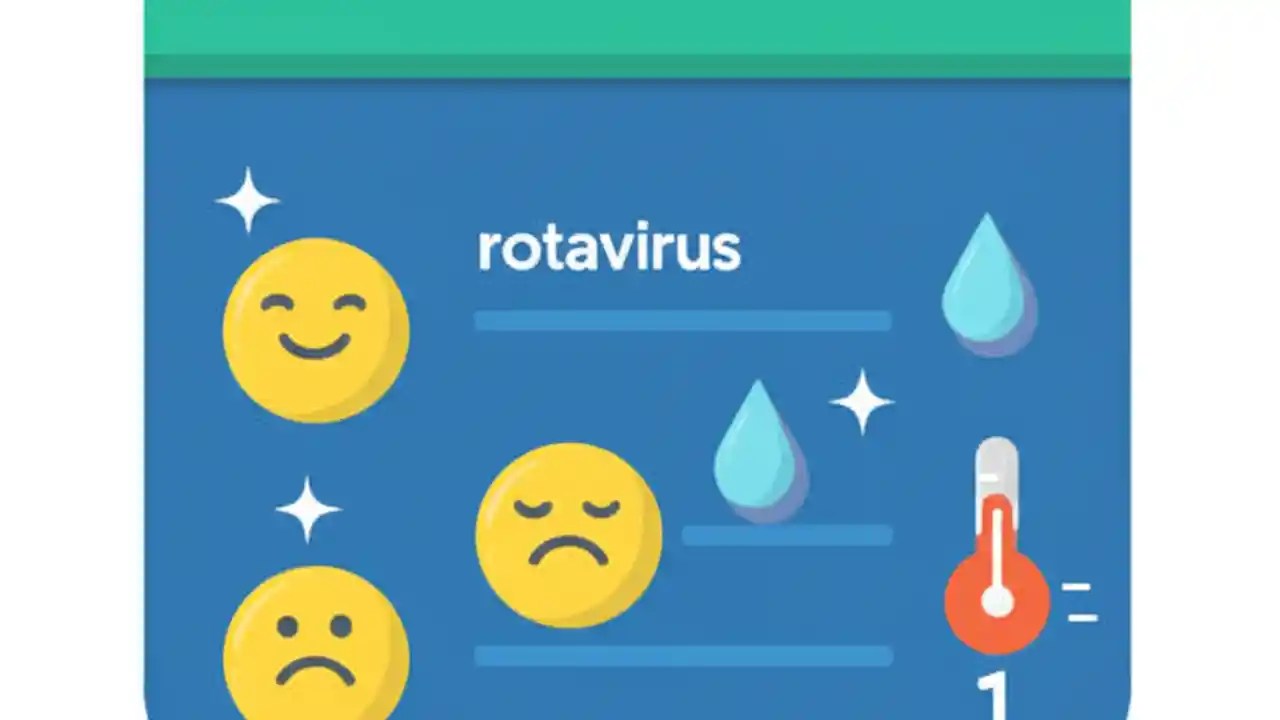 rotavirus

1