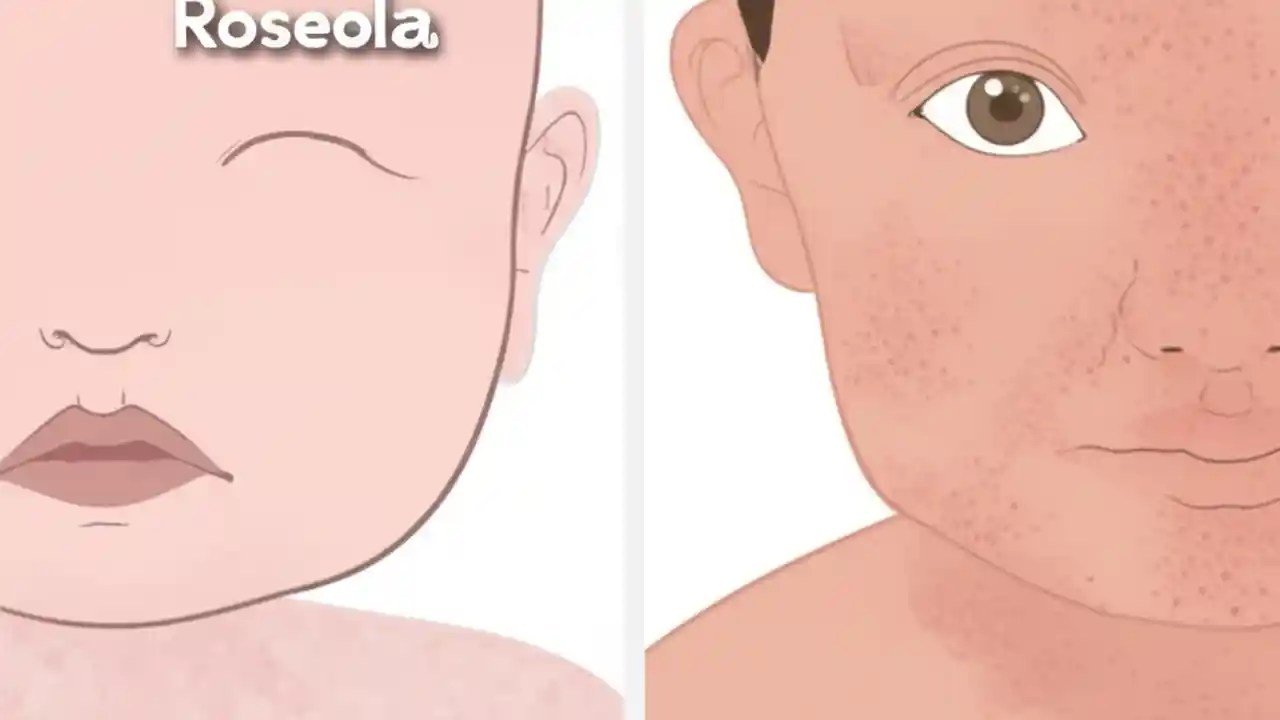 Roseola