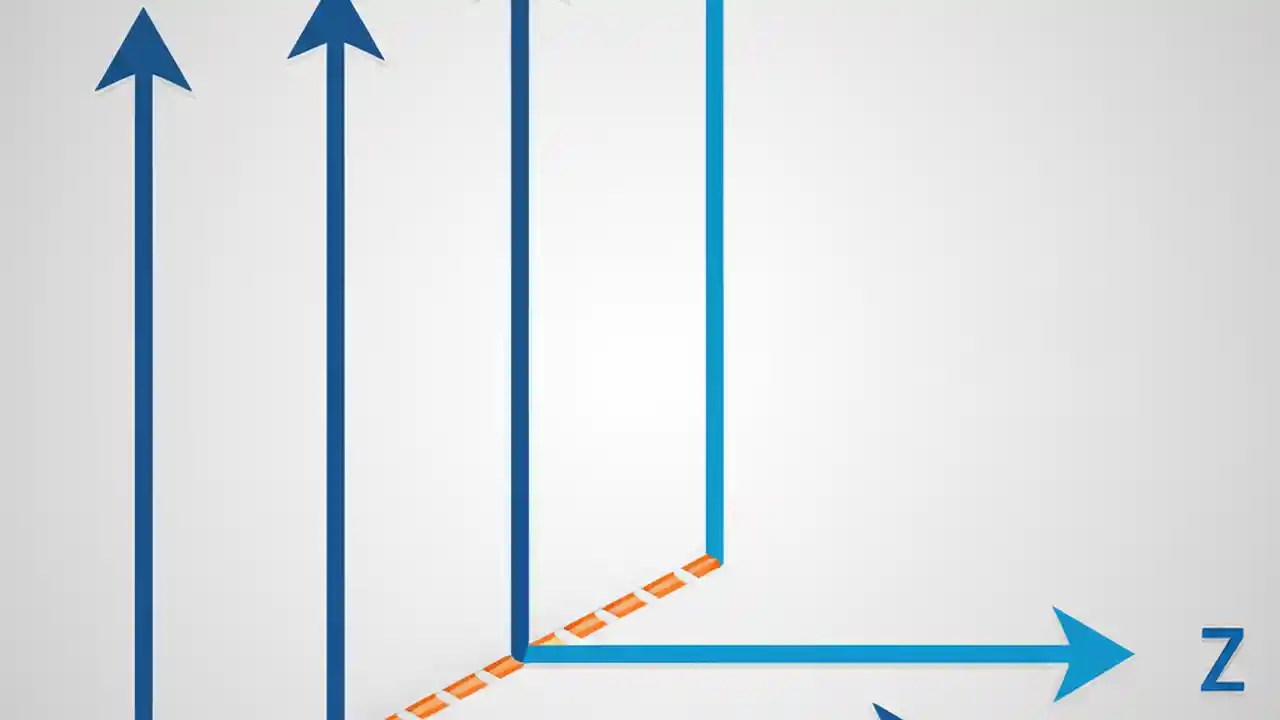 Z