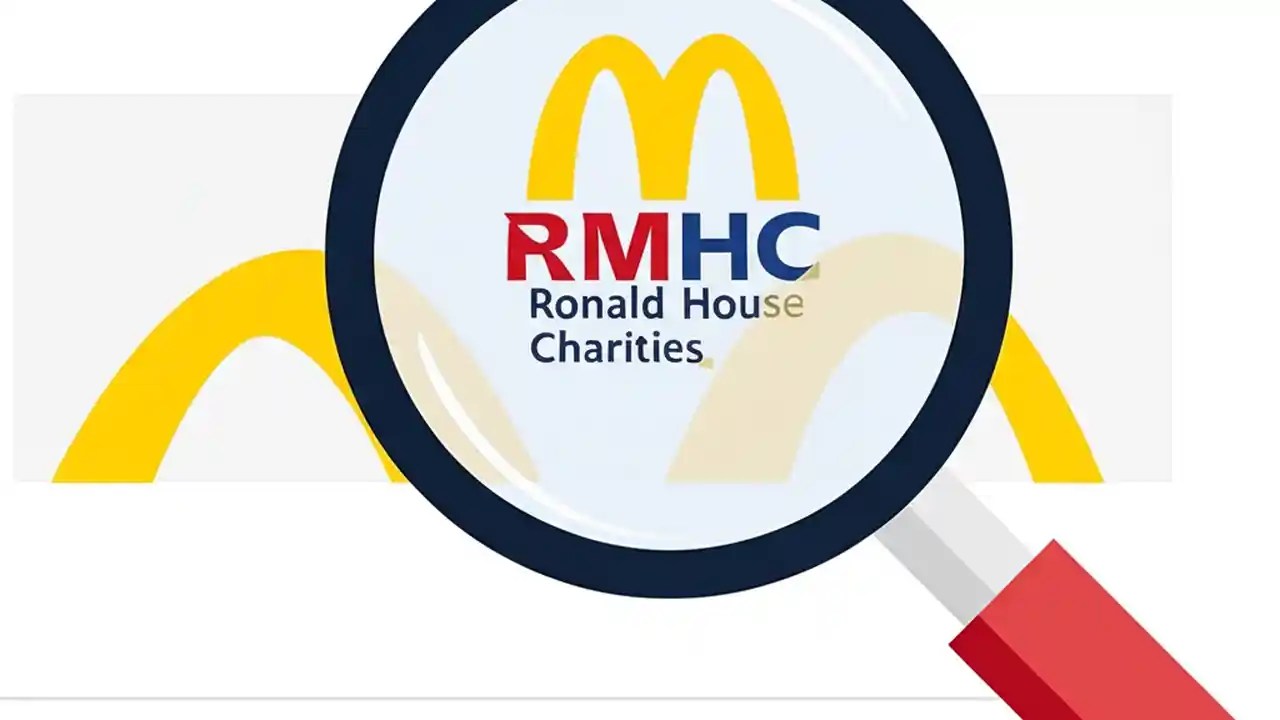 RMHC
Ronald House
Charities