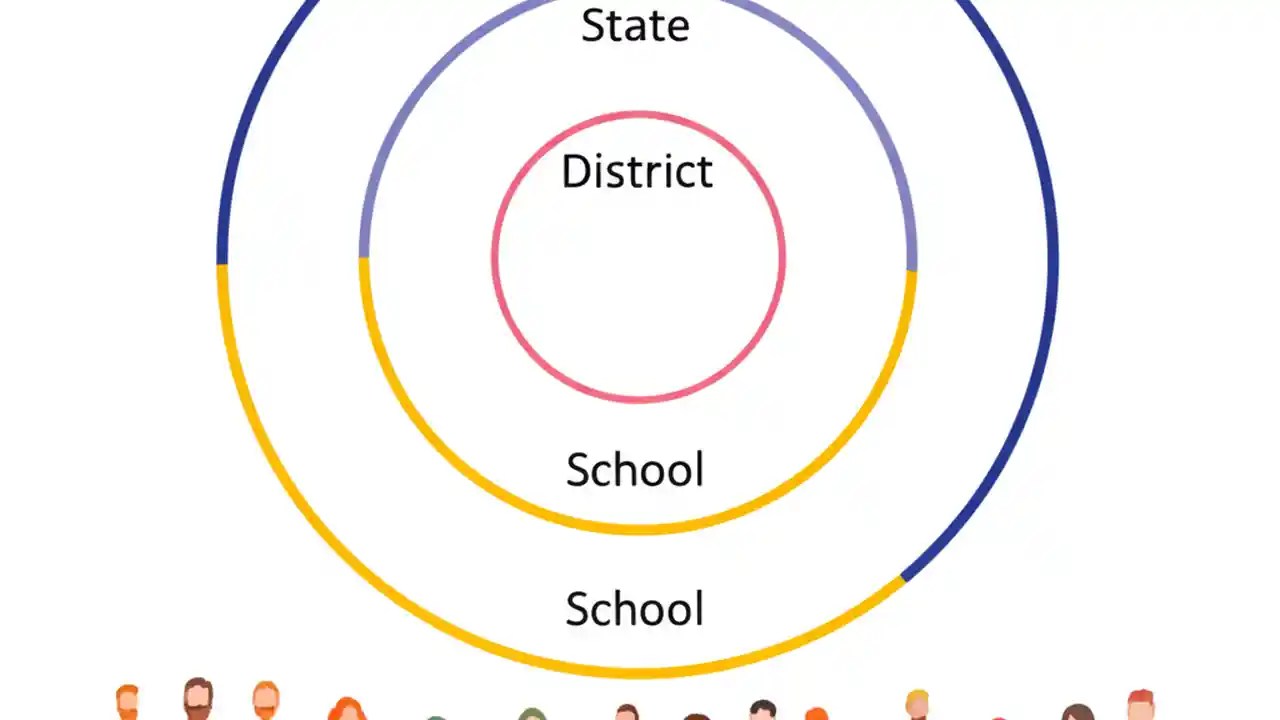 State

District

School

School