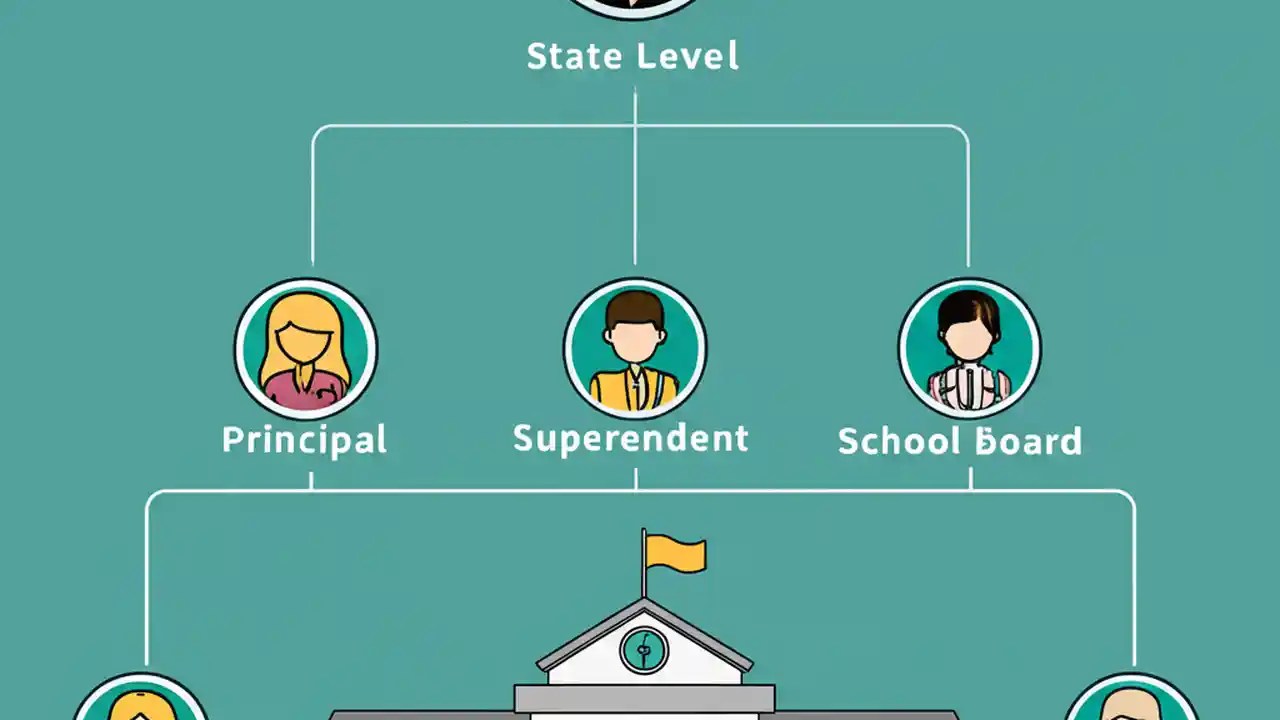 State Level

Principal

Superendent

School Board