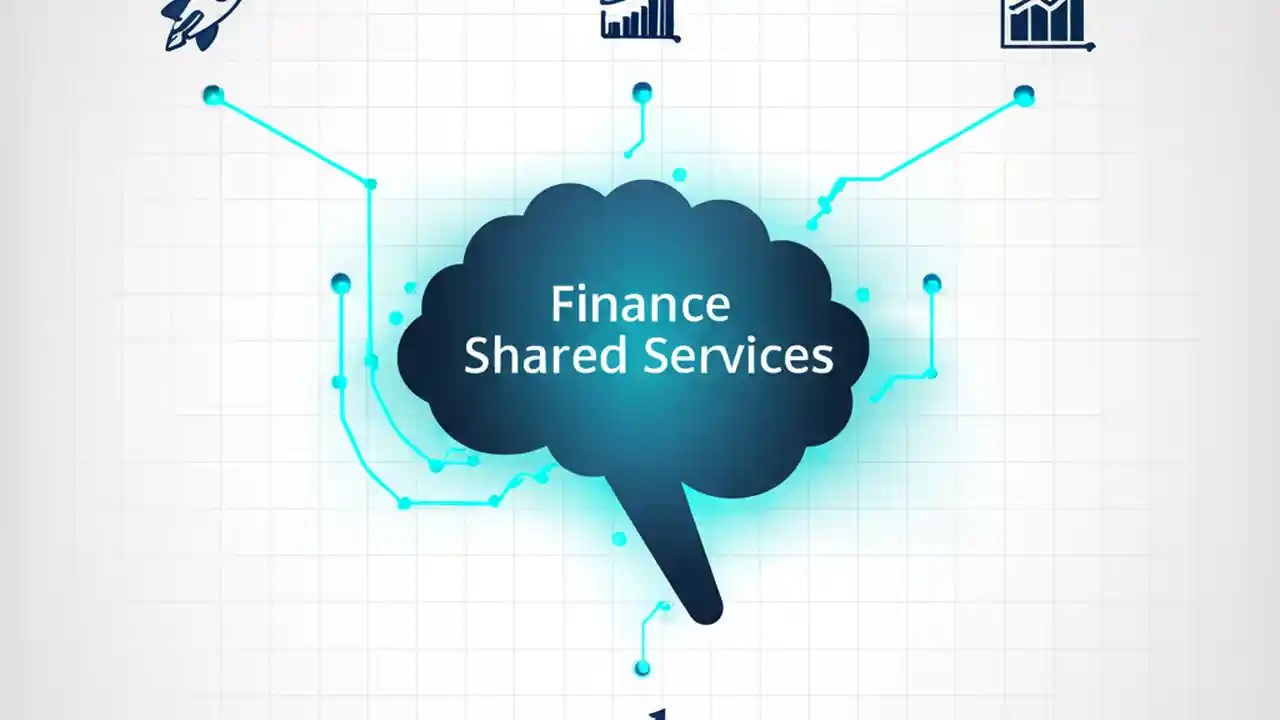 Finance
Shared Services