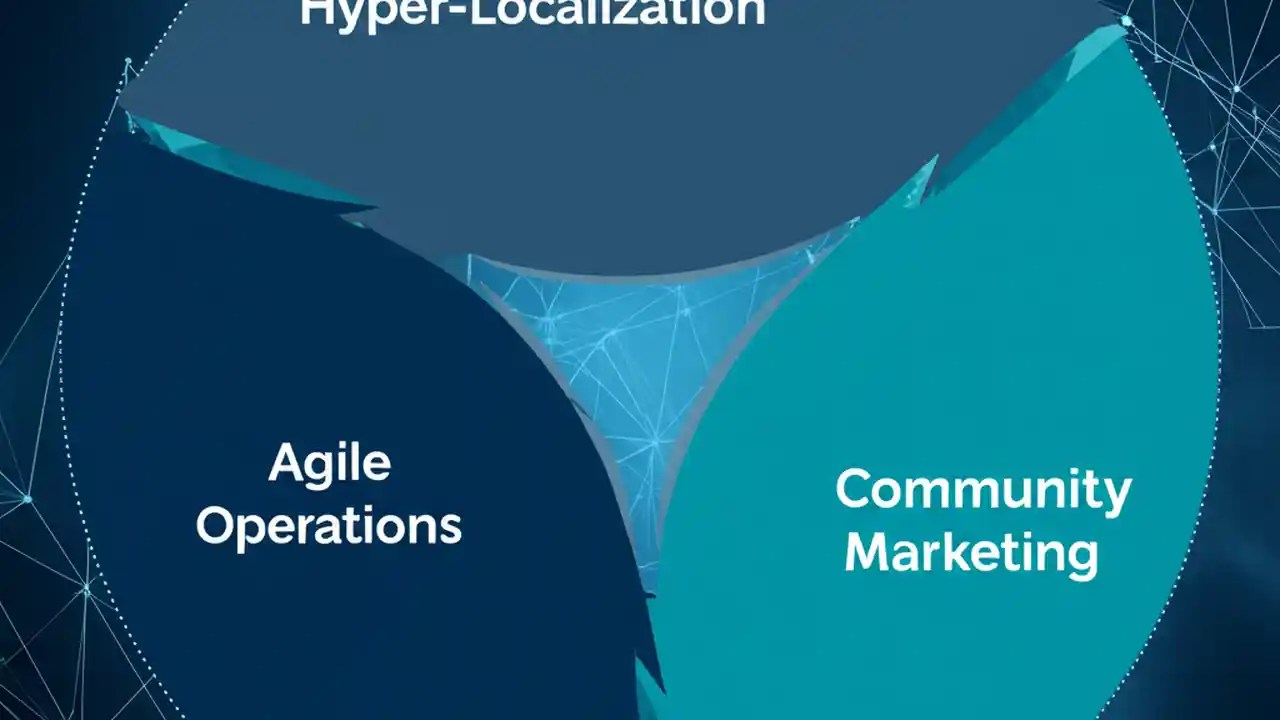 Hyper-Localization

Agile Operations

Community Marketing