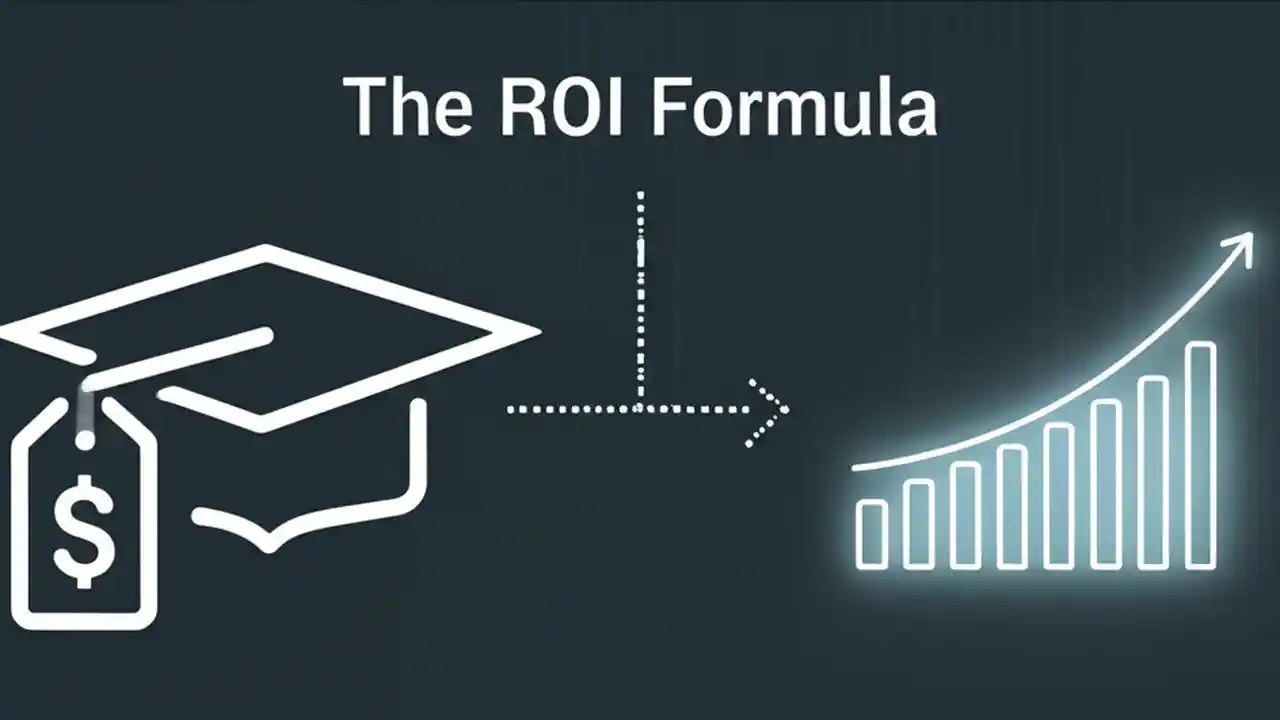 The ROI Formula

$