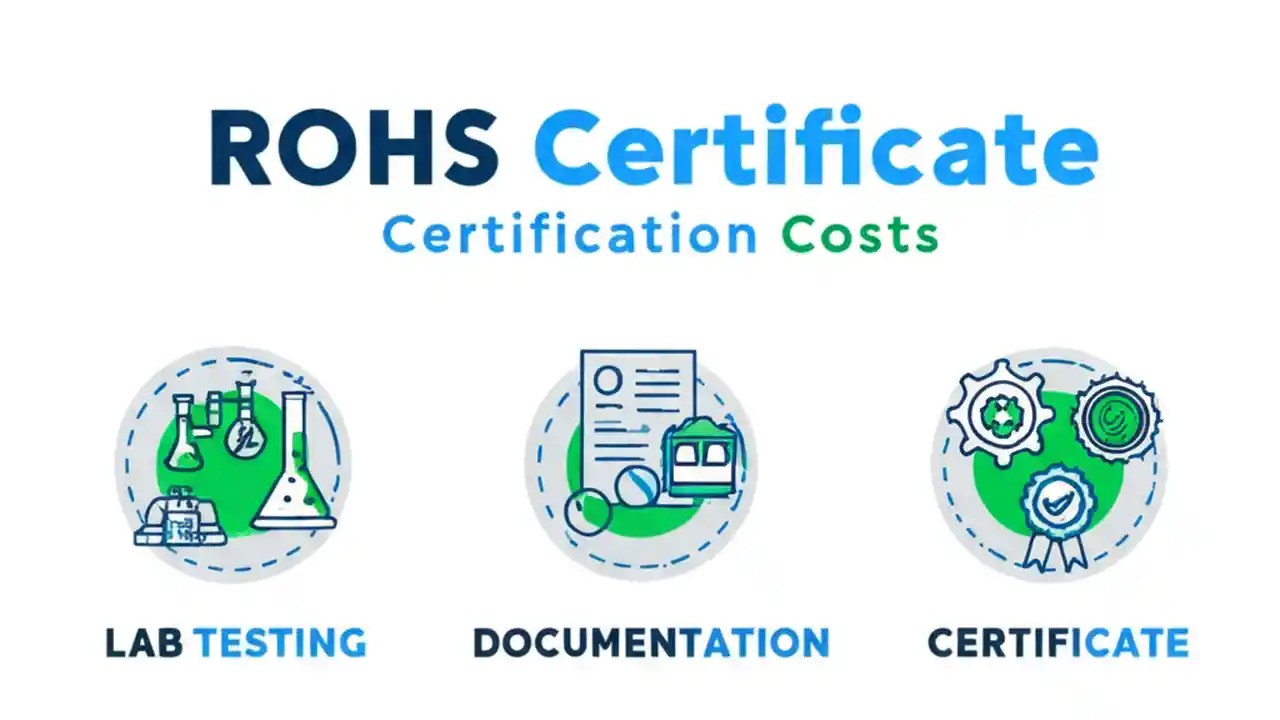 ROHS Certificate
Certification Costs

LAB TESTING
DOCUMENTATION
CERTIFICATE