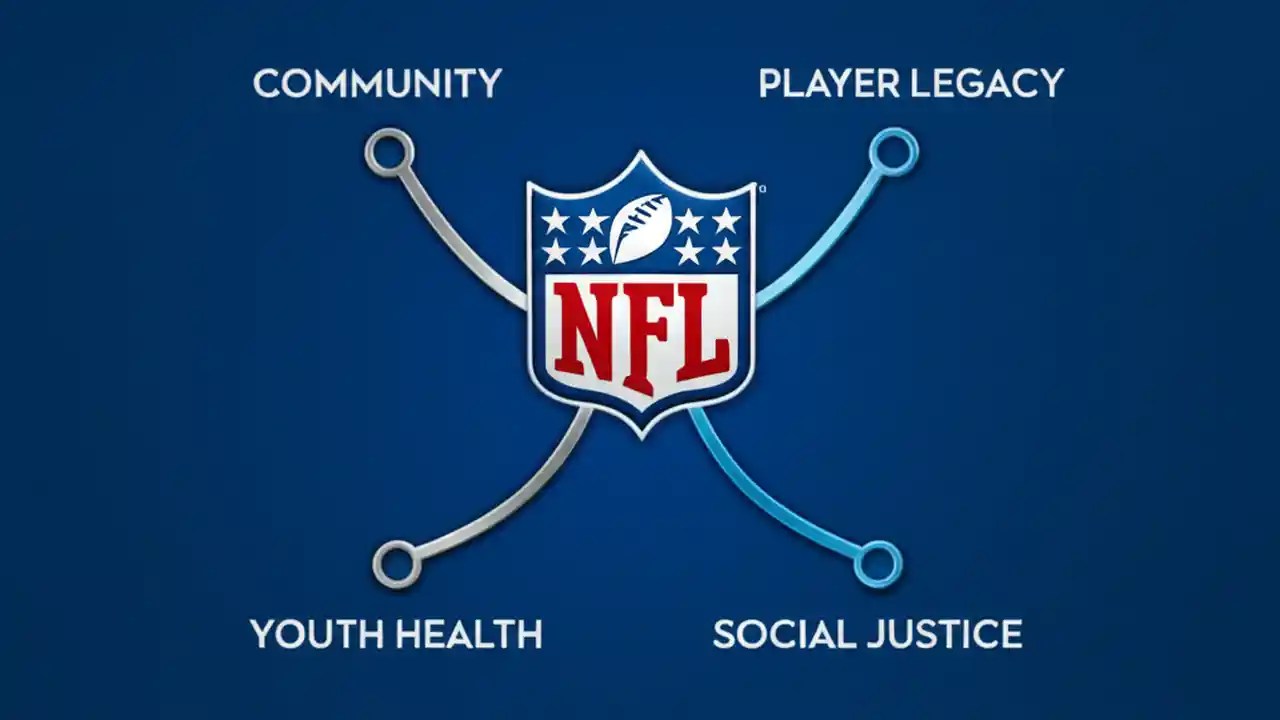 COMMUNITY

PLAYER LEGACY

NFL

YOUTH HEALTH

SOCIAL JUSTICE