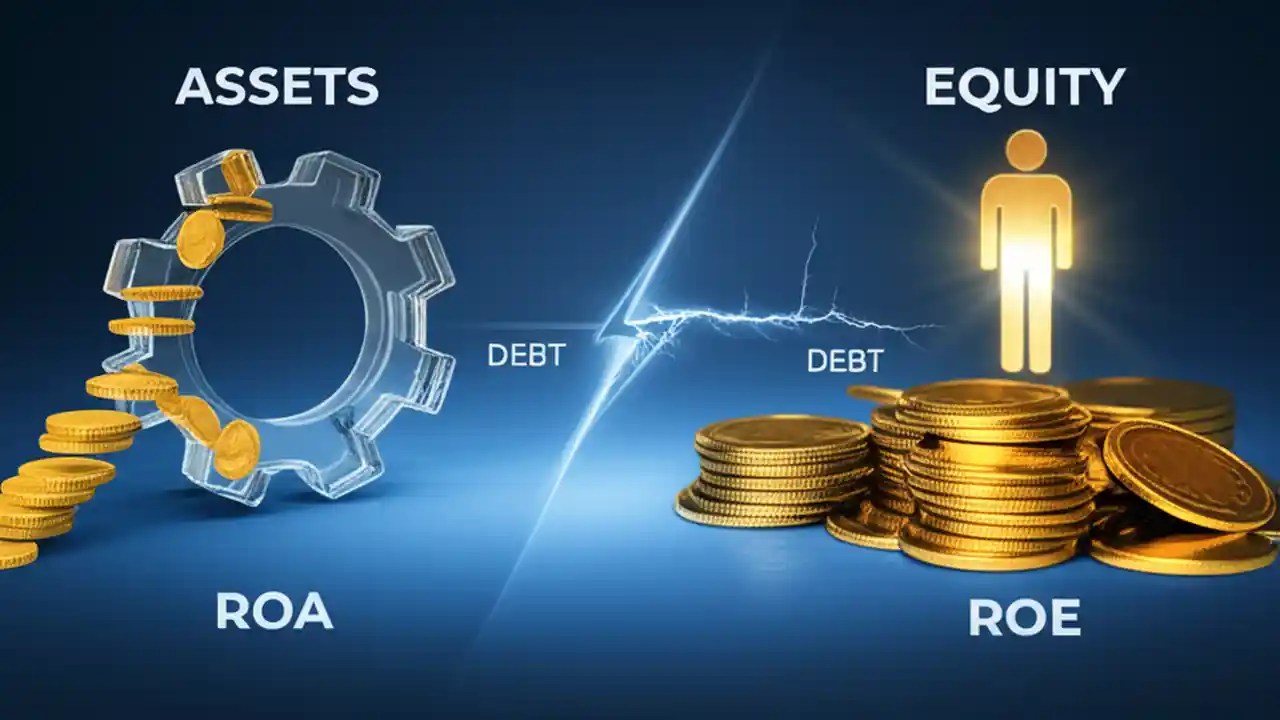 ASSETS

EQUITY

DEBT

DEBT

ROA

ROE