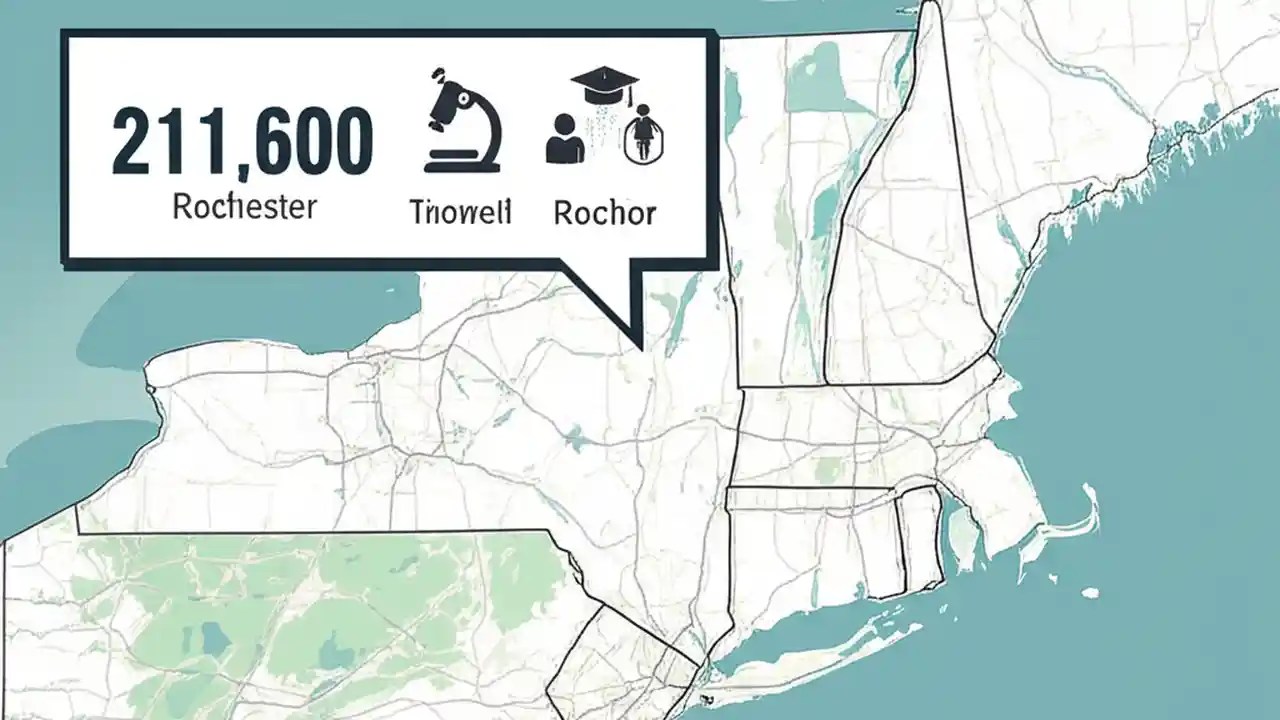 211,600
Rochester

Tnowell

Rochor