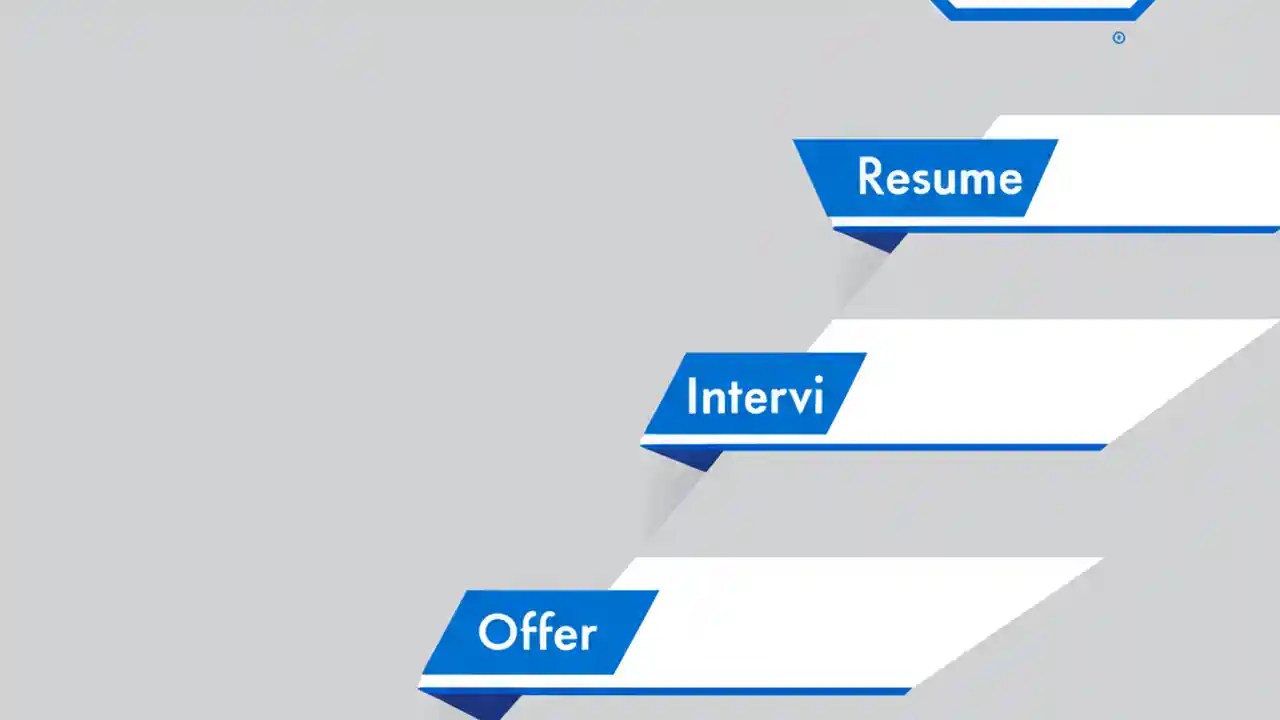 Resume

Intervi

Offer