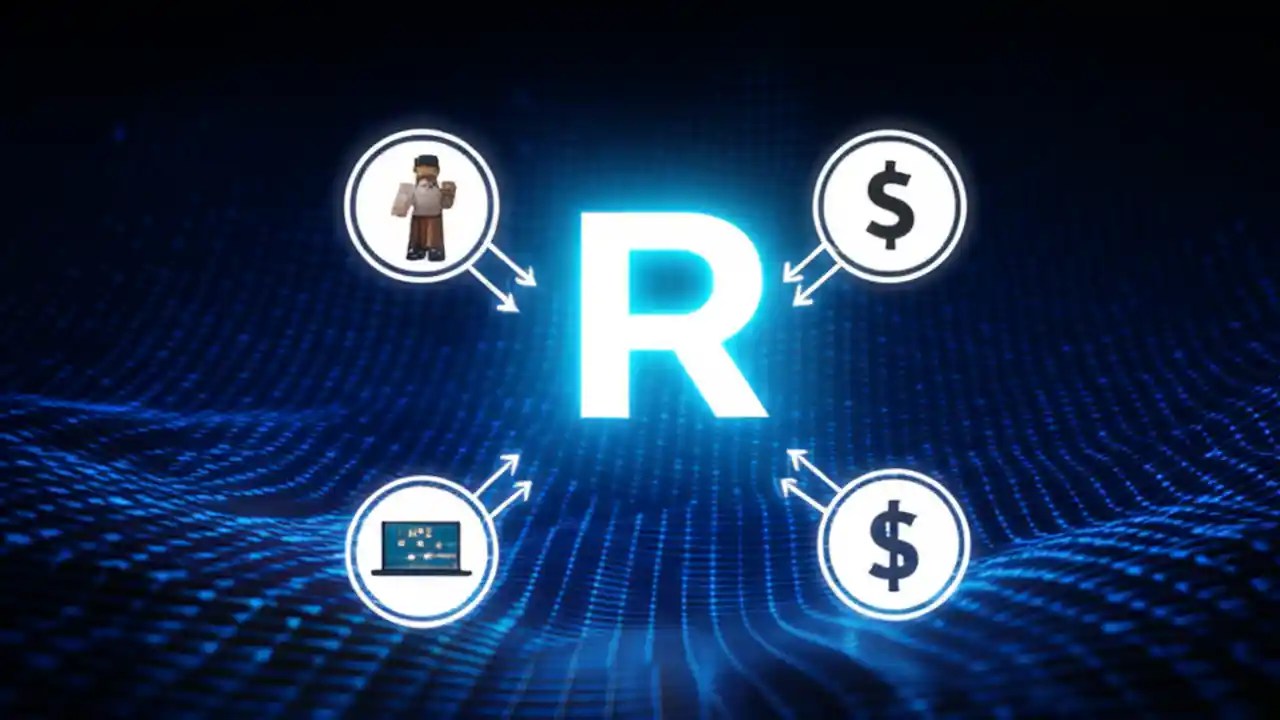 R

$

$