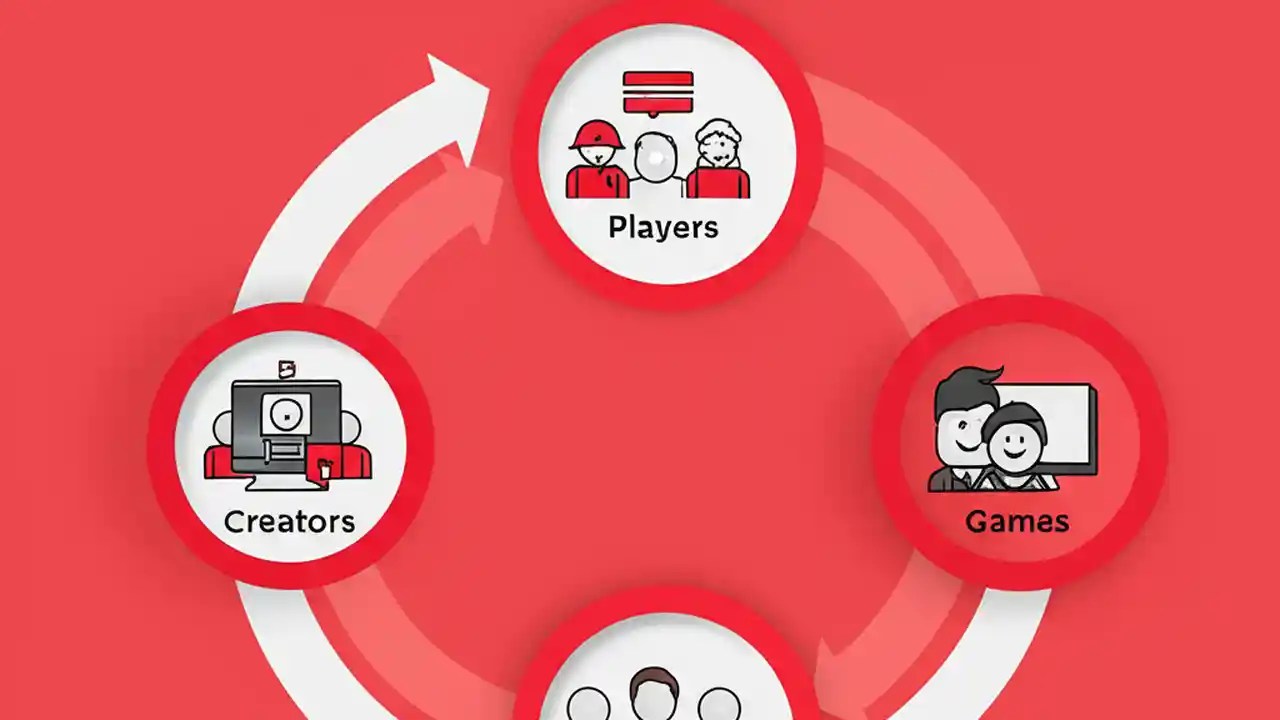 Players

Creators

Games