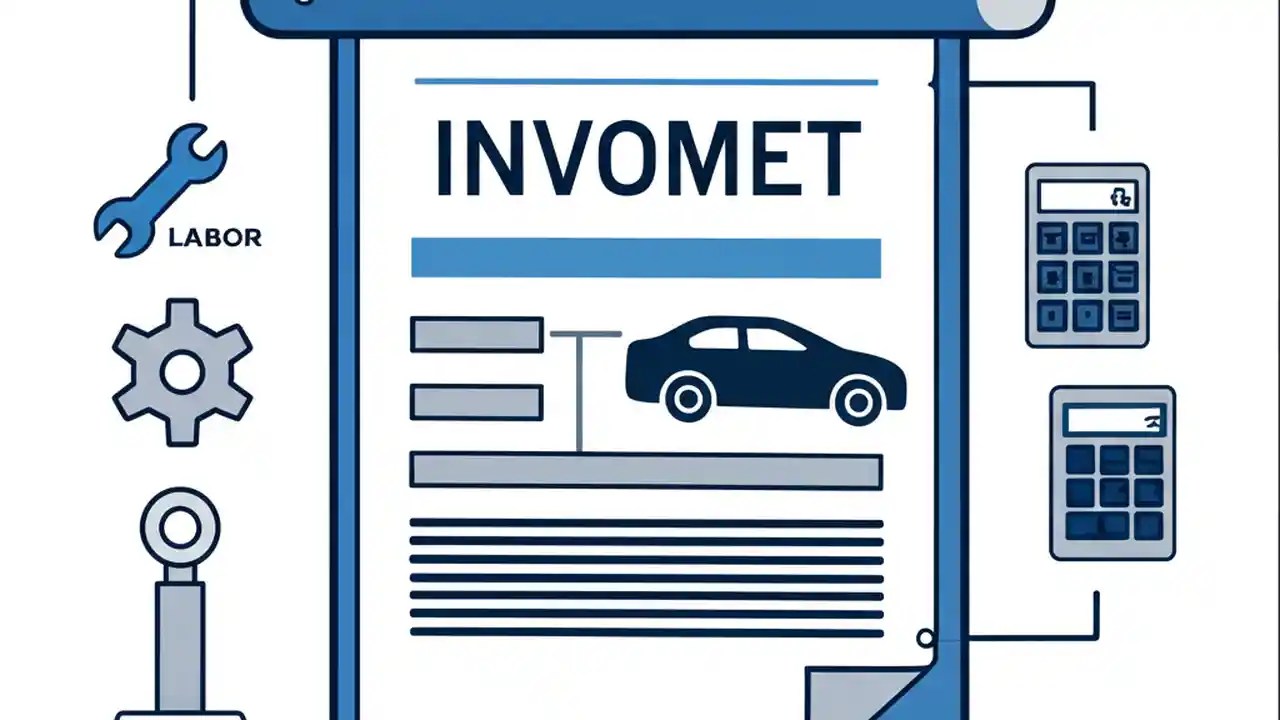 INVOMET

LABOR