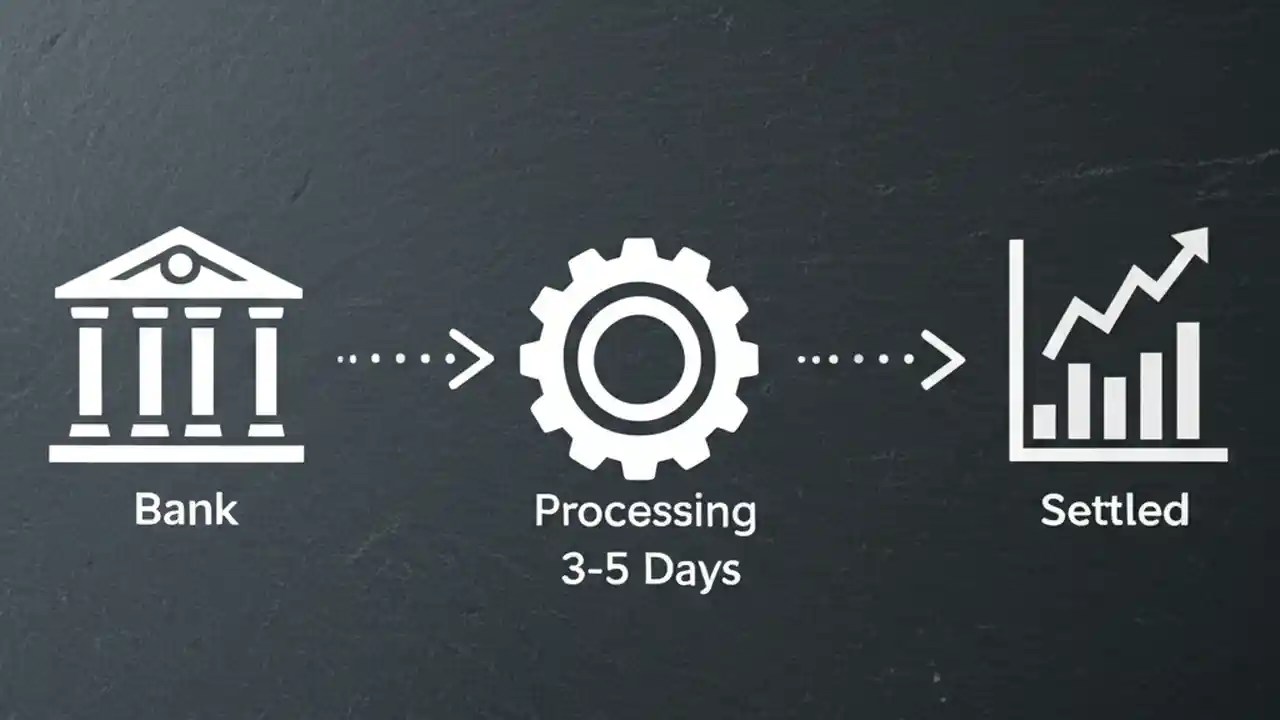 Bank

Processing
3-5 Days

Settled