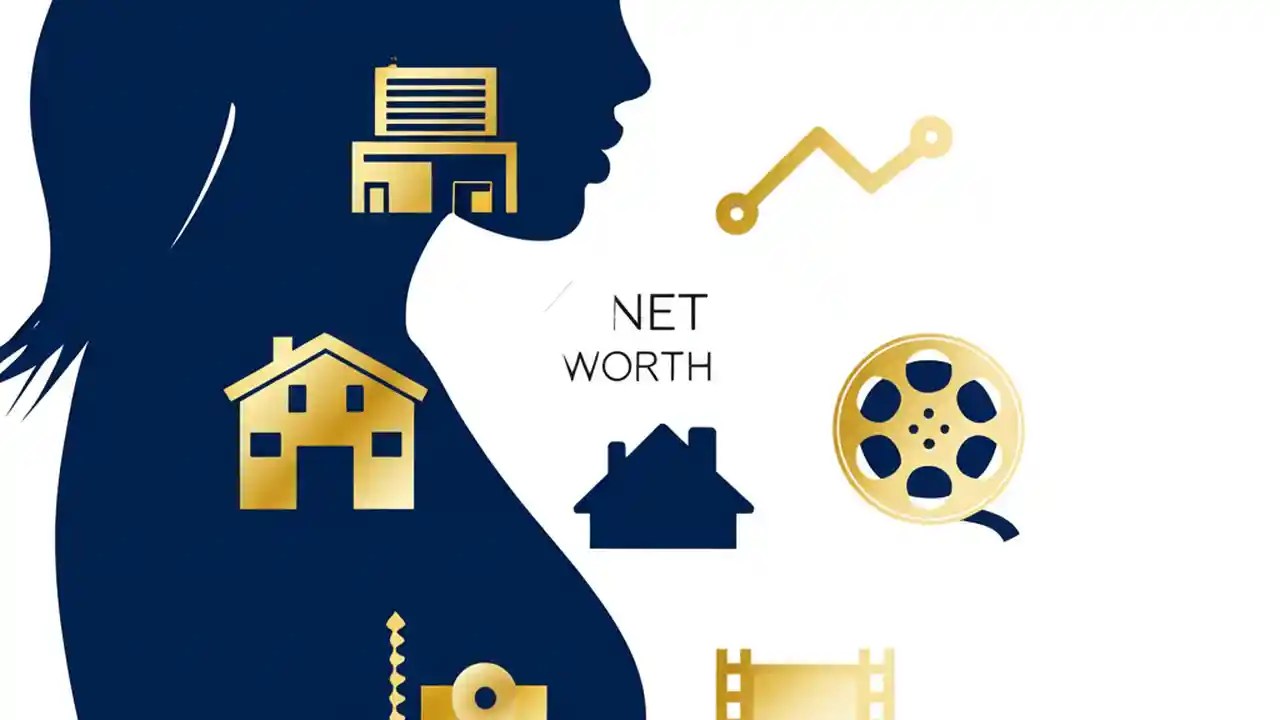 NET
WORTH