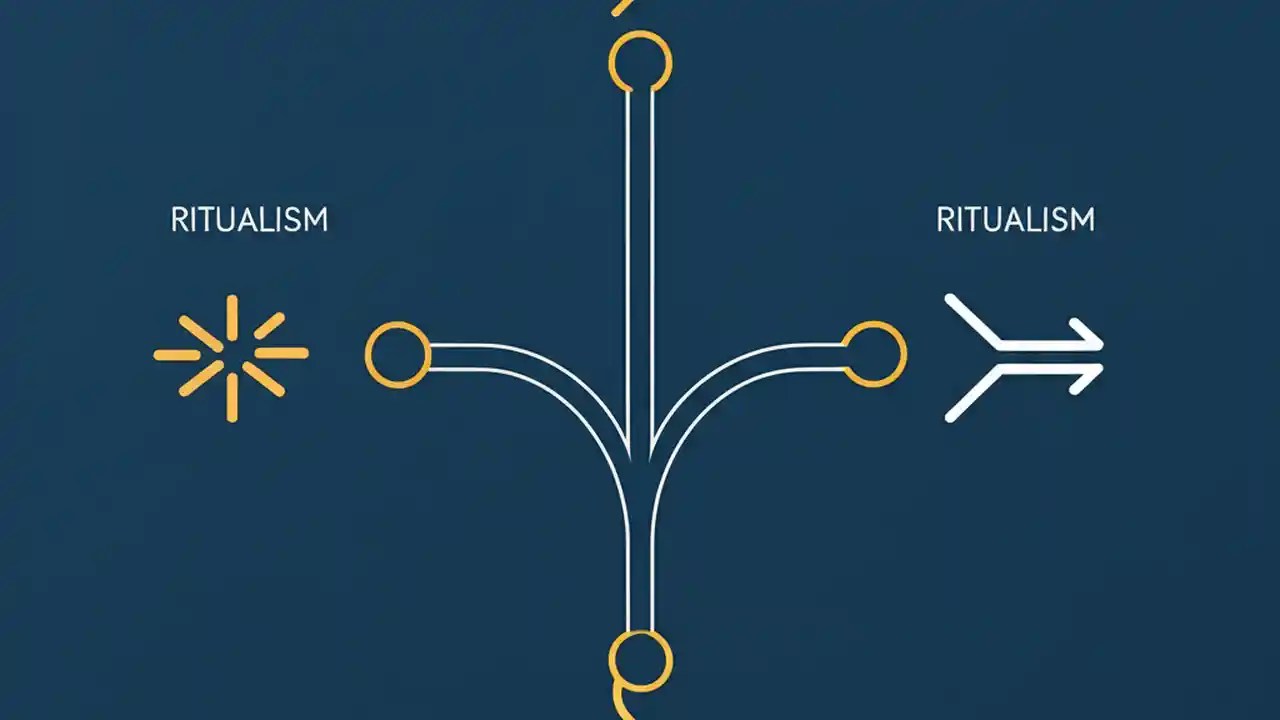 RITUALISM

RITUALISM