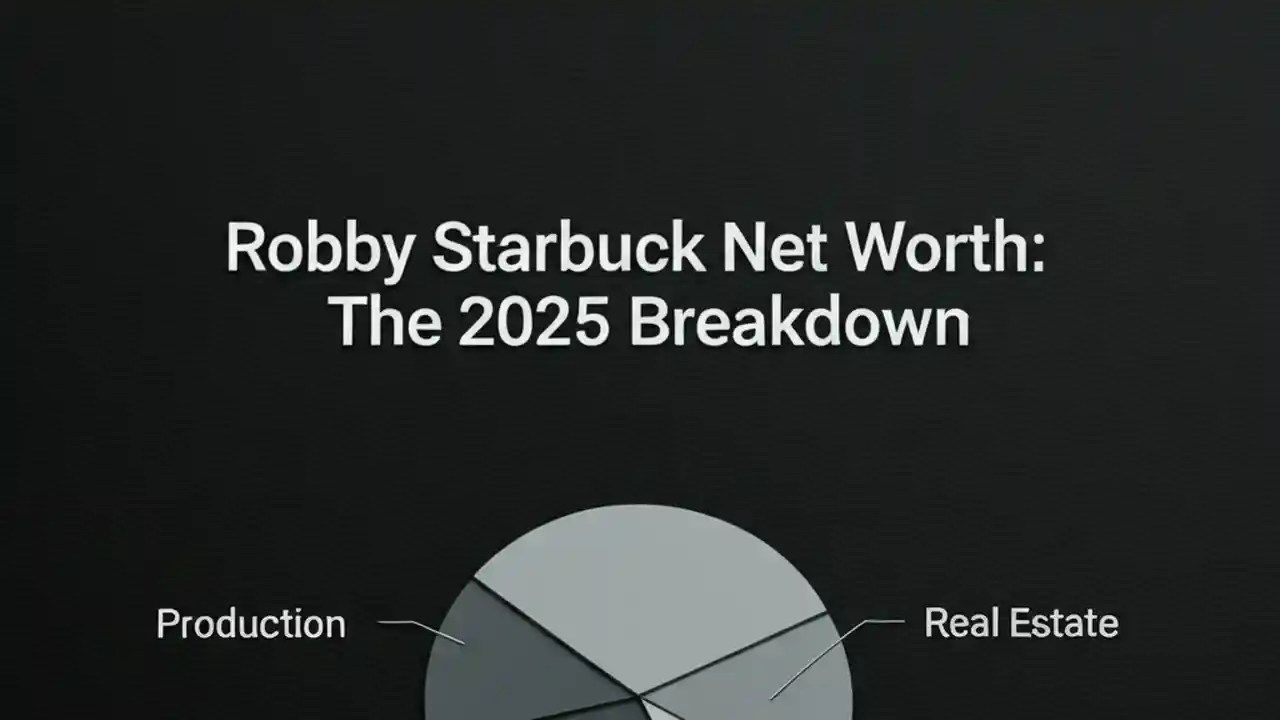 Robby Starbuck Net Worth:
The 2025 Breakdown

Production

Real Estate