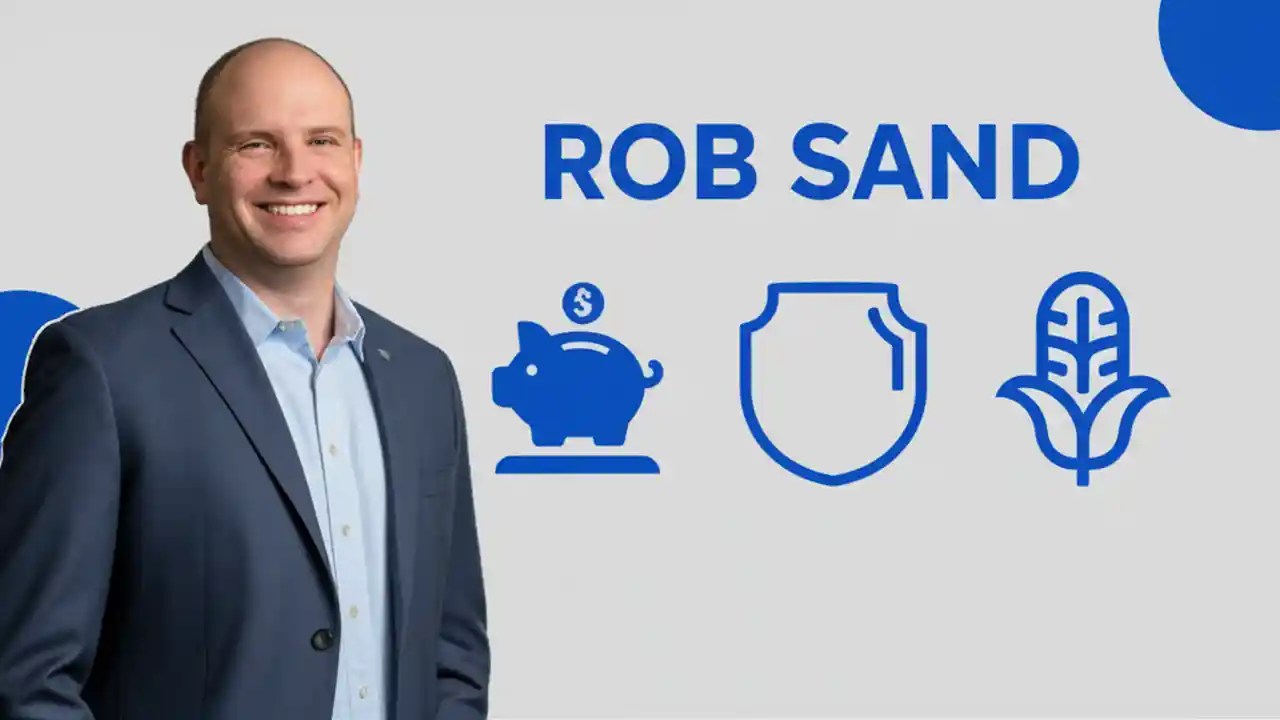 ROB SAND

$