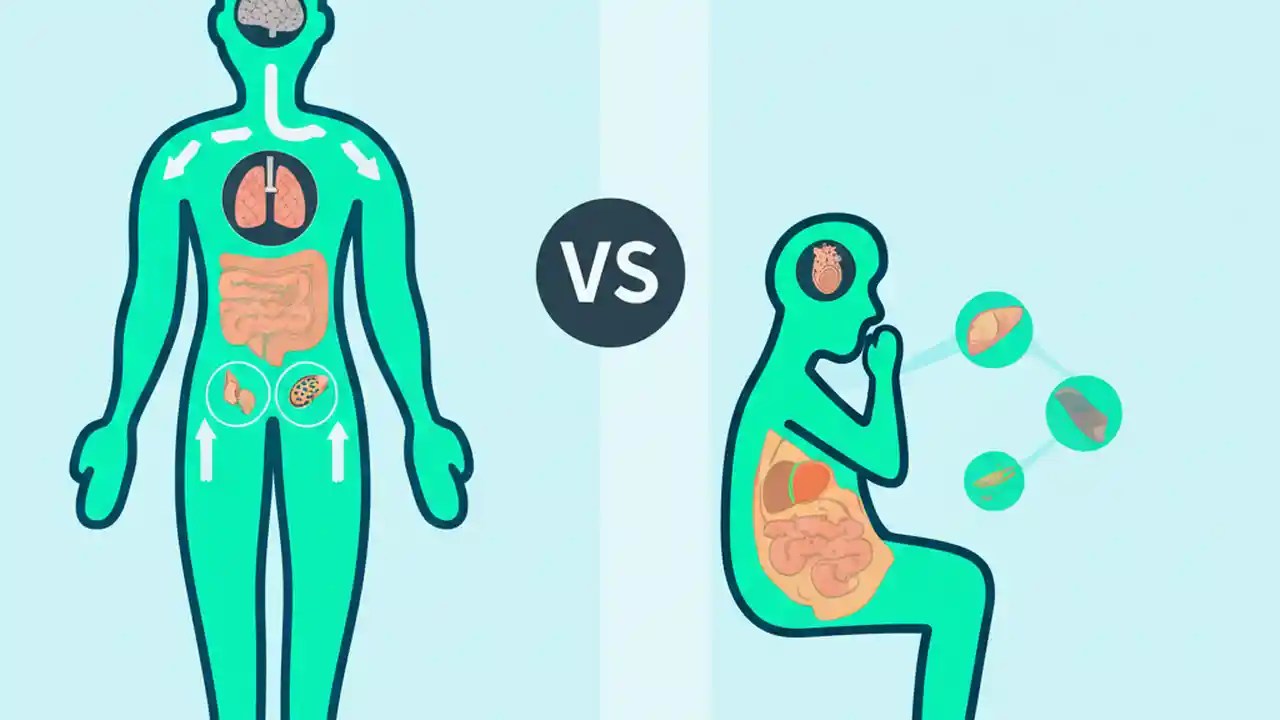 VS