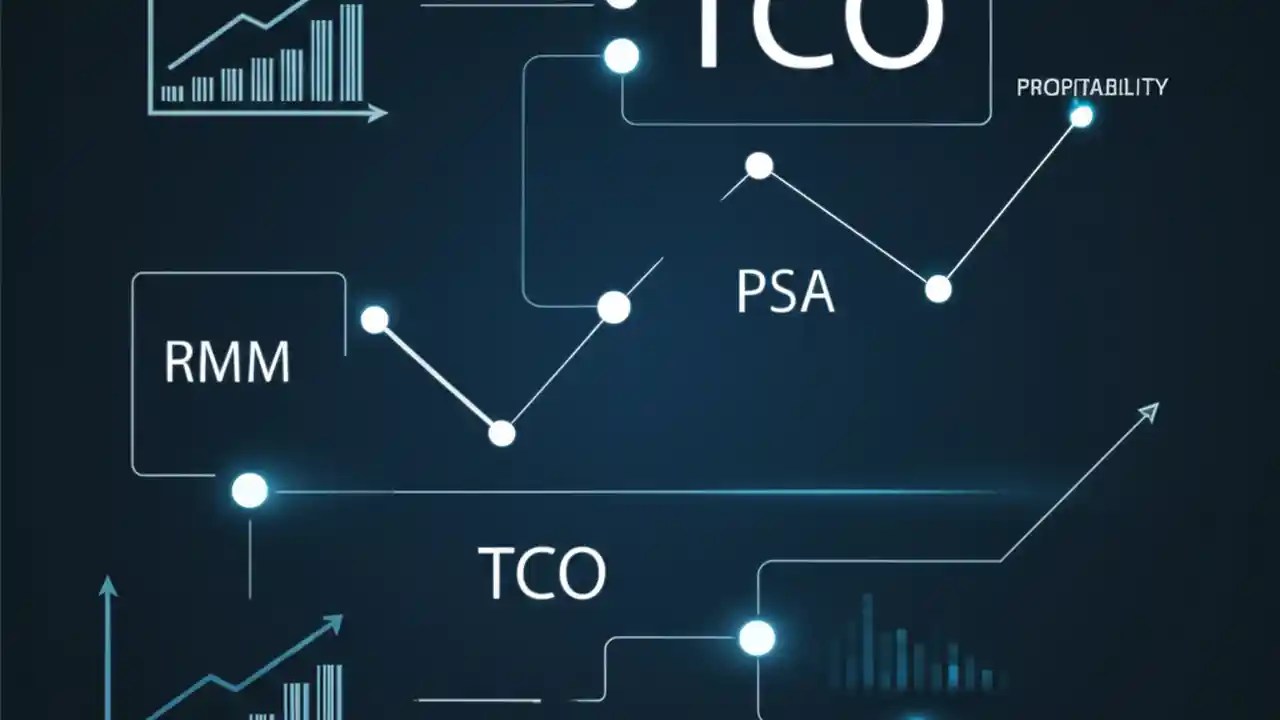 TCO

PROPITABILITY

PSA

RMM

TCO