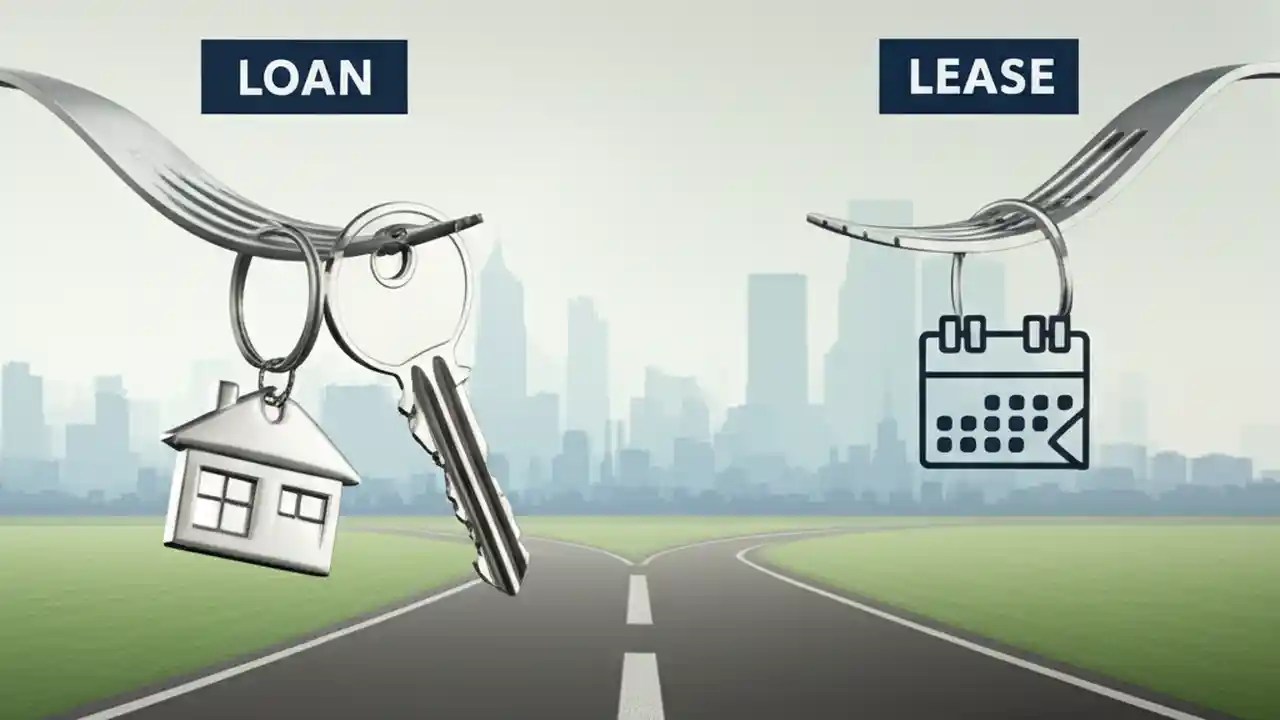 LOAN

LEASE