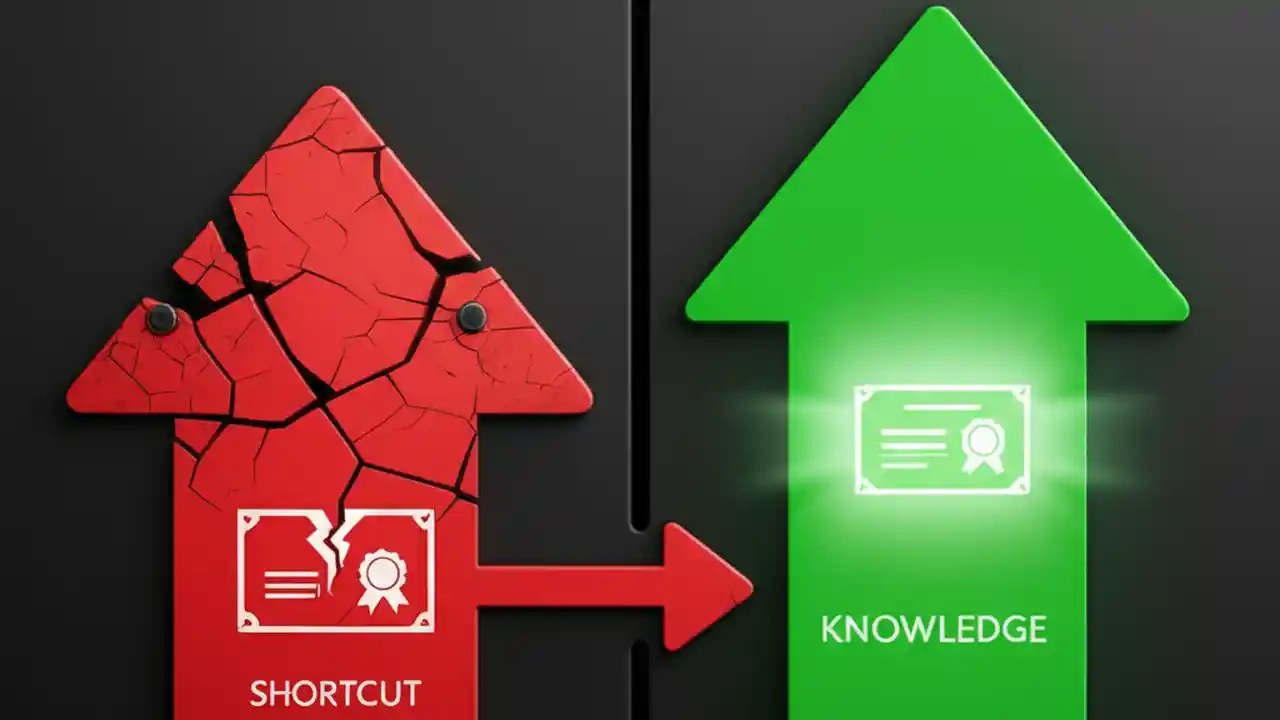 SHORTCUT

KNOWLEDGE