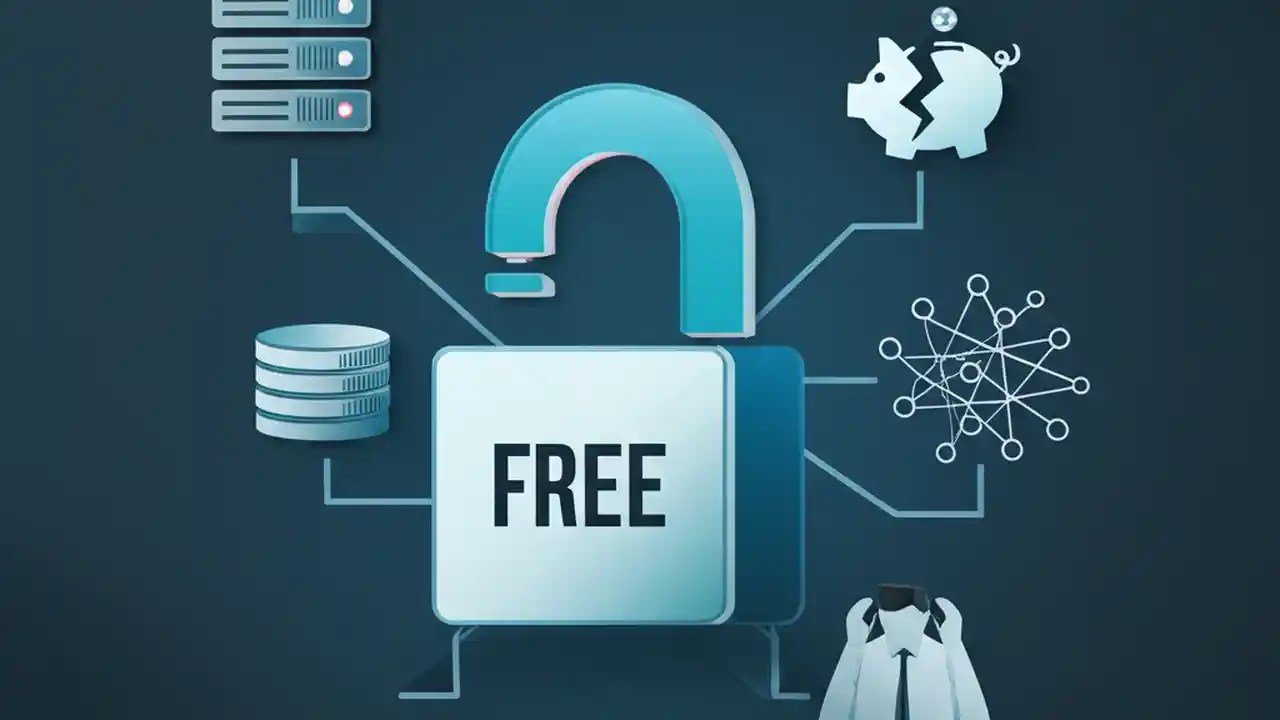 FREE