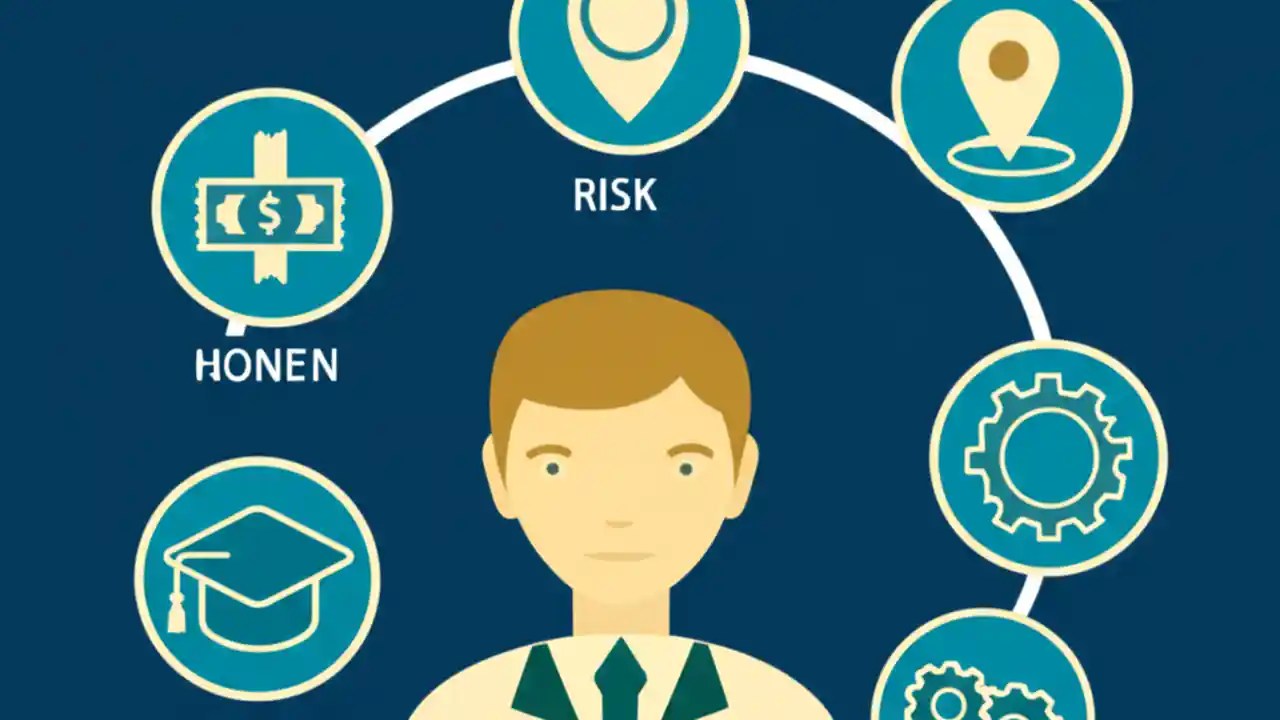 $

RISK

HONEN